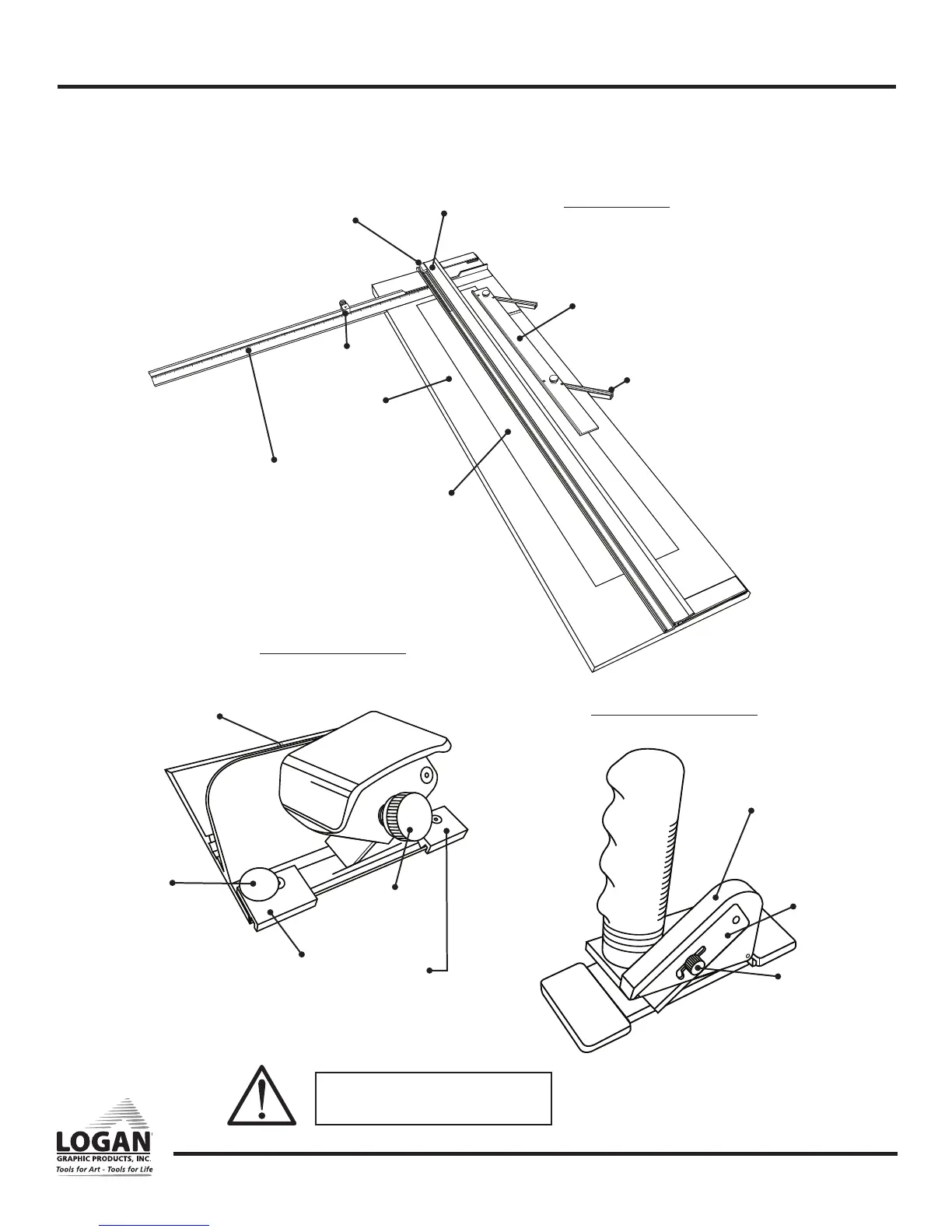 LOGAN
GRAPHIC PRODUCTS, INC.
Tools for Art - Tools for Life