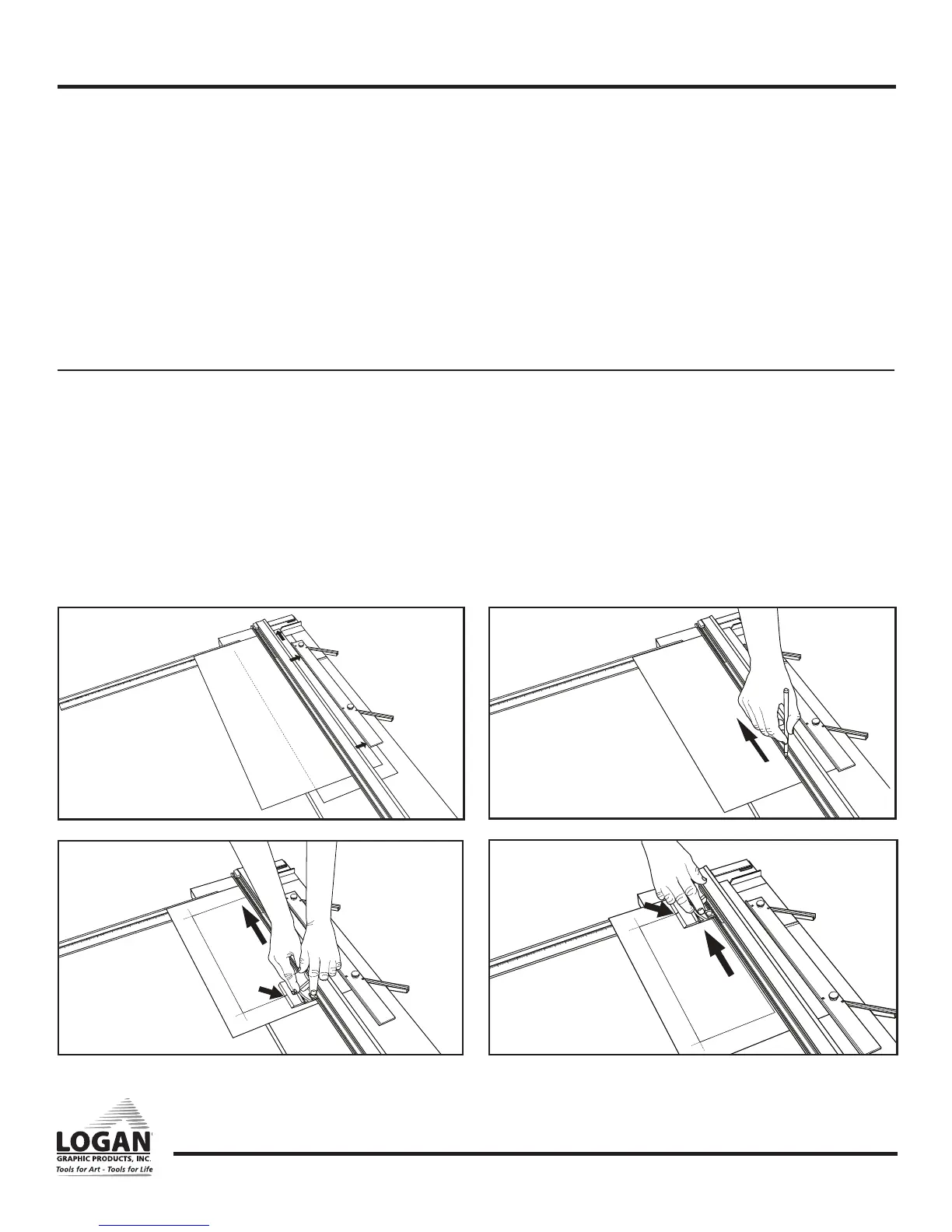 LOGAN
GRAPHIC PRODUCTS, INC.
Tools for Art - Tools for Life