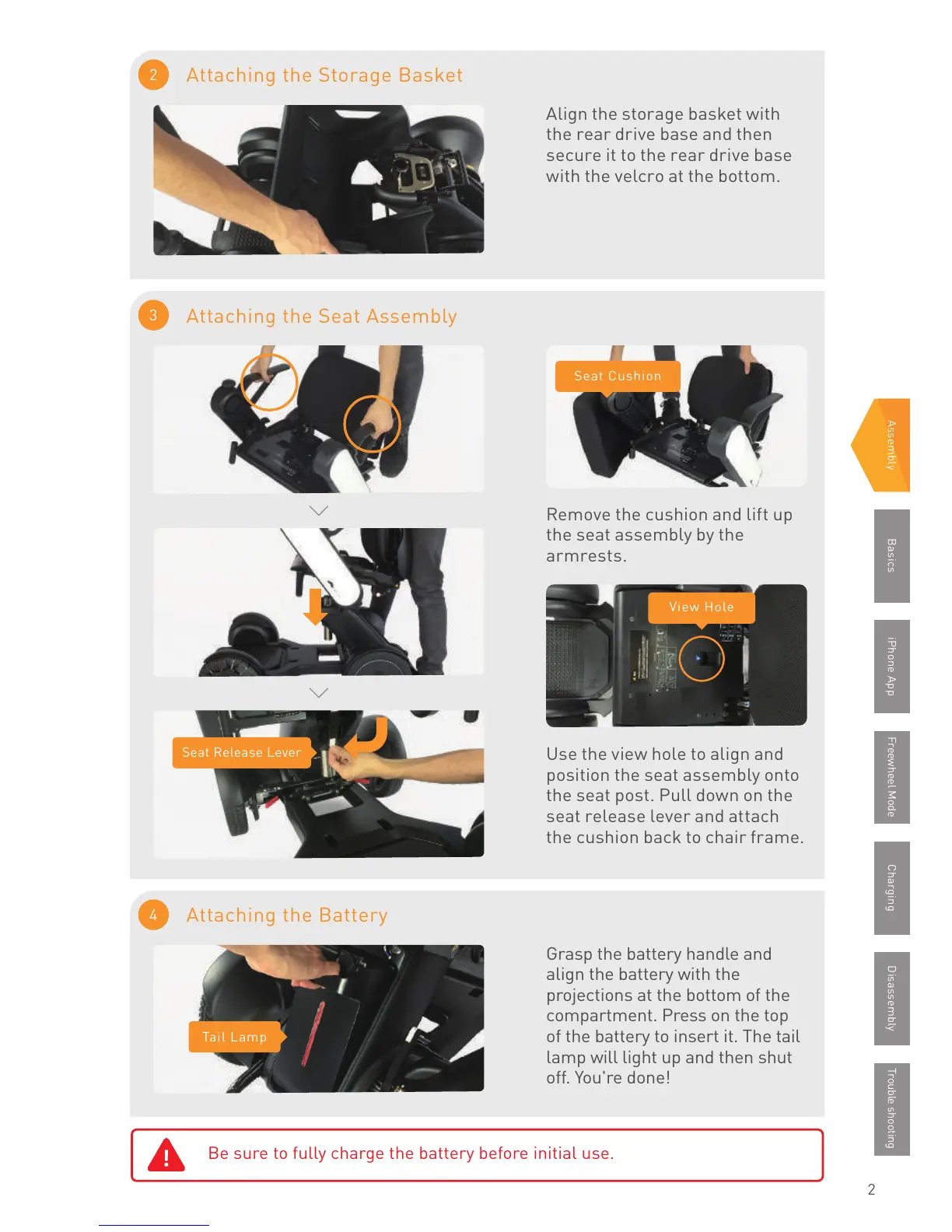 2 Attaching the Storage Basket

Align the storage basket with the rear drive base and then secure it to the rear drive base with the velcro at the bottom.

3 Attaching the Seat Assembly

Seat Cushion

Remove the cushion and lift up the seat assembly by the armrests.

View Hole

Seat Release Lever

Use the view hole to align and position the seat assembly onto the seat post. Pull down on the seat release lever and attach the cushion back to chair frame.

4 Attaching the Battery

Tail Lamp

Grasp the battery handle and align the battery with the projections at the bottom of the compartment. Press on the top of the battery to insert it. The tail lamp will light up and then shut off. You're done!

Be sure to fully charge the battery before initial use.

Assembly

Basics

iPhone App

Freewheel Mode

Charging

Disassembly

Trouble shooting

2