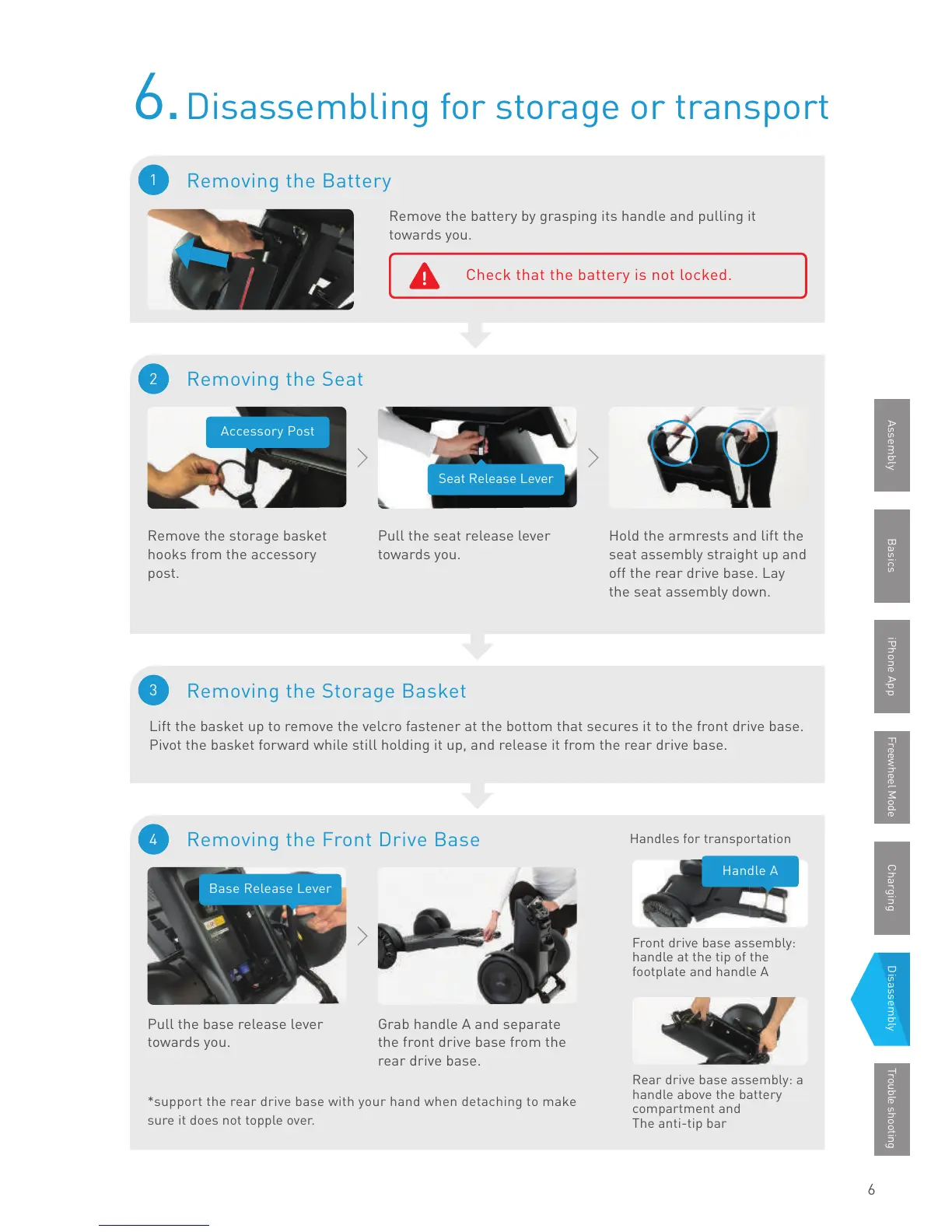 6. Disassembling for storage or transport

1 Removing the Battery

Remove the battery by grasping its handle and pulling it towards you.

Check that the battery is not locked.

2 Removing the Seat

Accessory Post

Seat Release Lever

Remove the storage basket hooks from the accessory post.

Pull the seat release lever towards you.

Hold the armrests and lift the seat assembly straight up and off the rear drive base. Lay the seat assembly down.

3 Removing the Storage Basket

Lift the basket up to remove the velcro fastener at the bottom that secures it to the front drive base. Pivot the basket forward while still holding it up, and release it from the rear drive base.

4 Removing the Front Drive Base

Base Release Lever

Pull the base release lever towards you.

Grab handle A and separate the front drive base from the rear drive base.

*support the rear drive base with your hand when detaching to make sure it does not topple over.

Handles for transportation

Handle A

Front drive base assembly: handle at the tip of the footplate and handle A

Rear drive base assembly: a handle above the battery compartment and The anti-tip bar

Assembly

Basics

iPhone App

Freewheel Mode

Charging

Disassembly

Trouble shooting

6