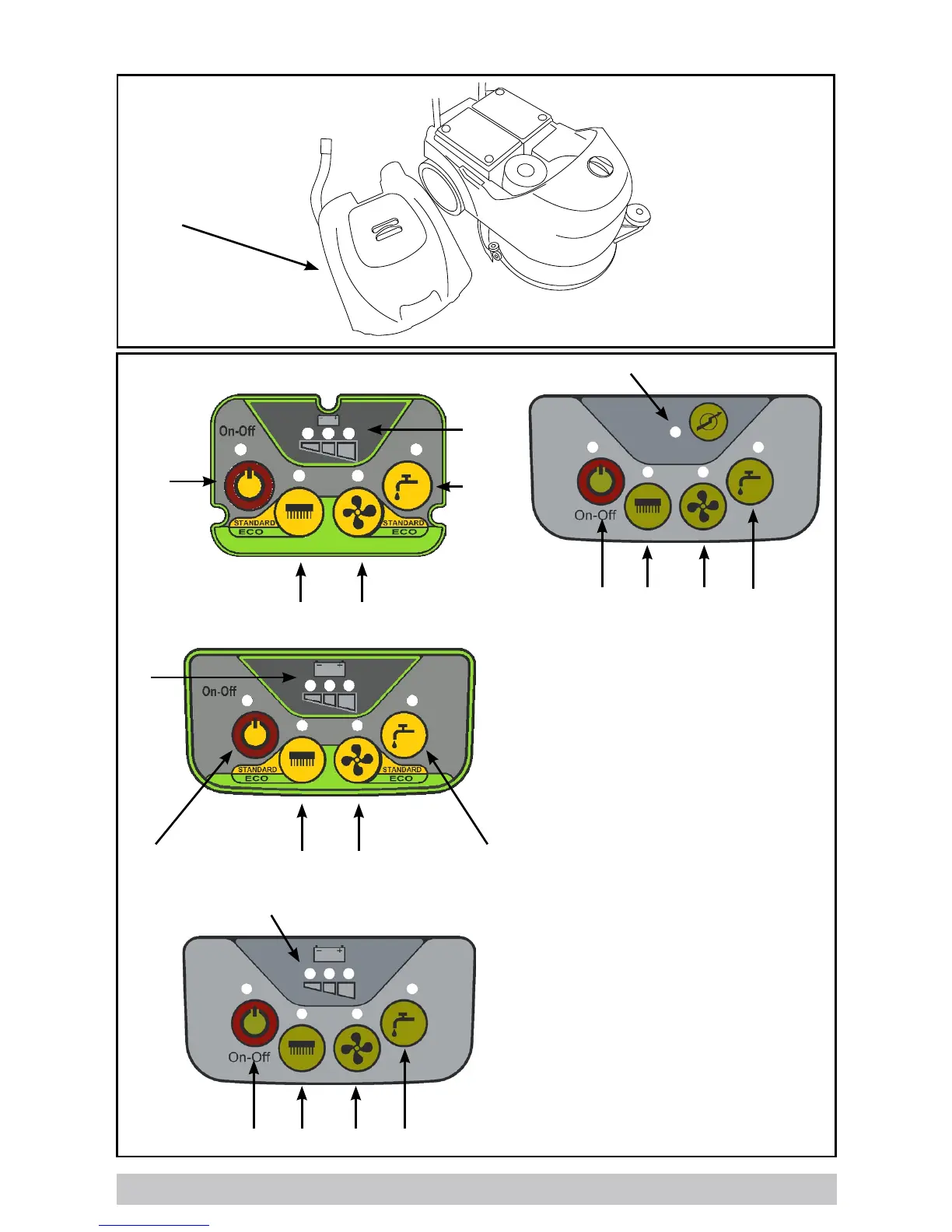 On-Off
STANDARD
ECO
STANDARD
ECO

On-Off

On-Off
STANDARD
ECO
STANDARD
ECO

On-Off