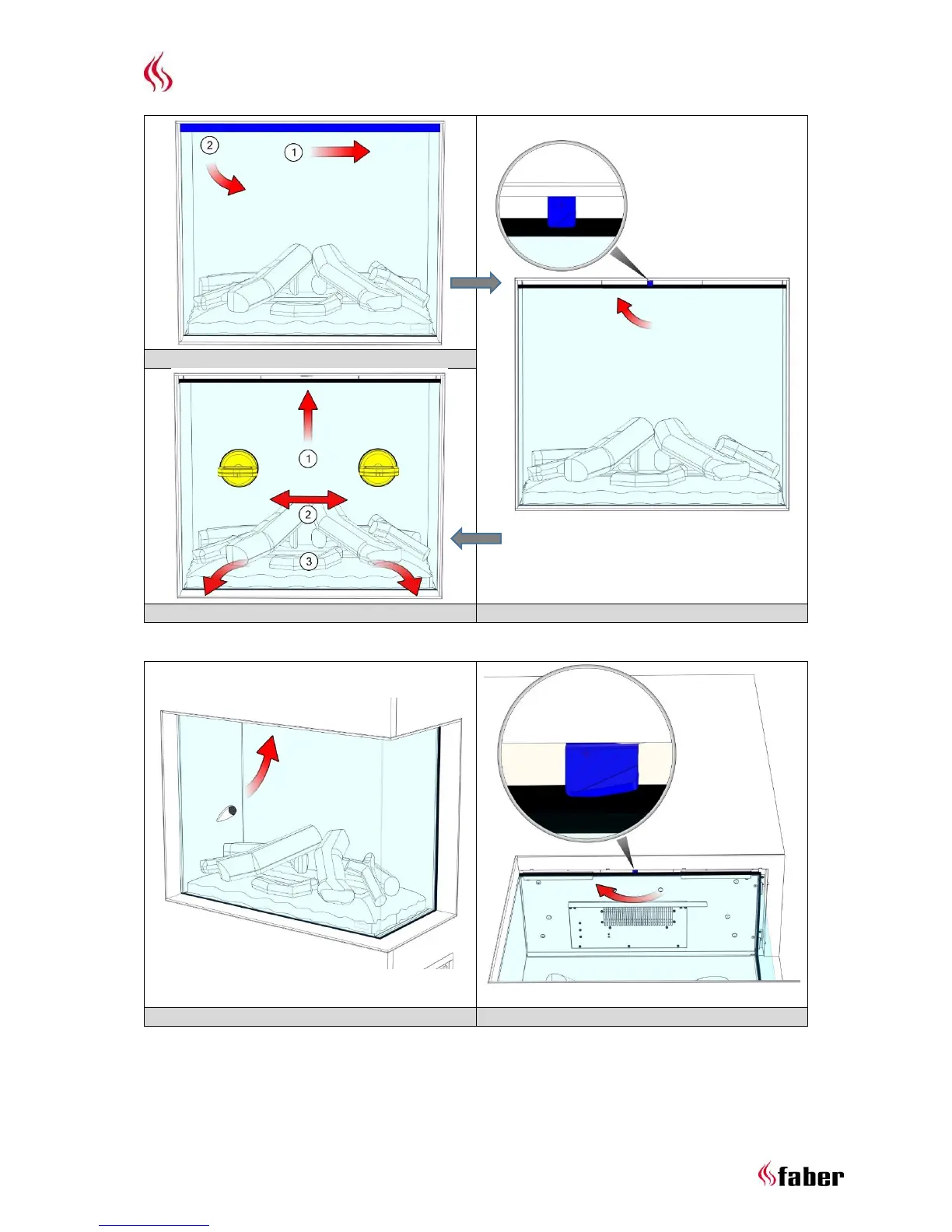 2

1

1

2

3

faber