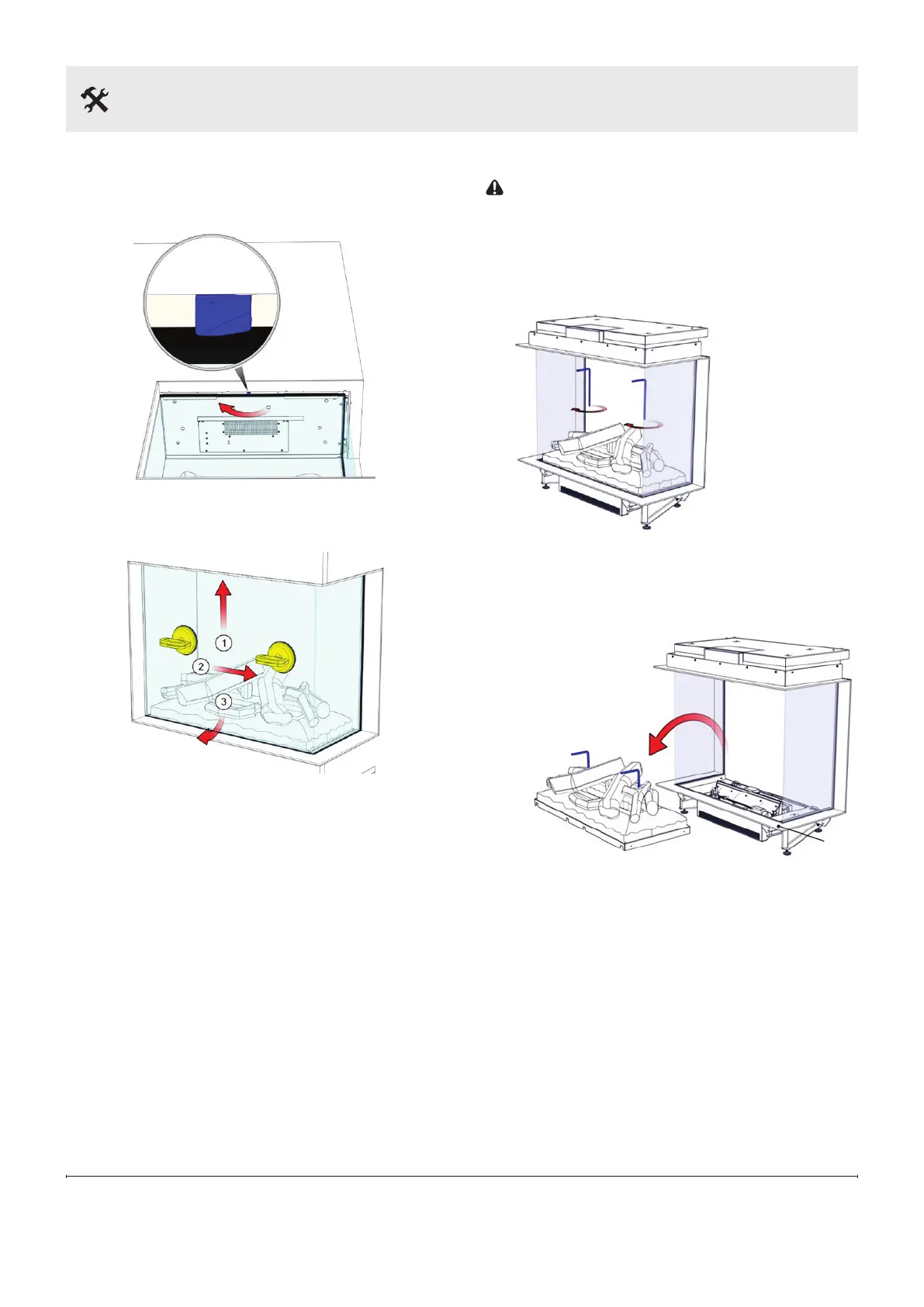 1
2
3