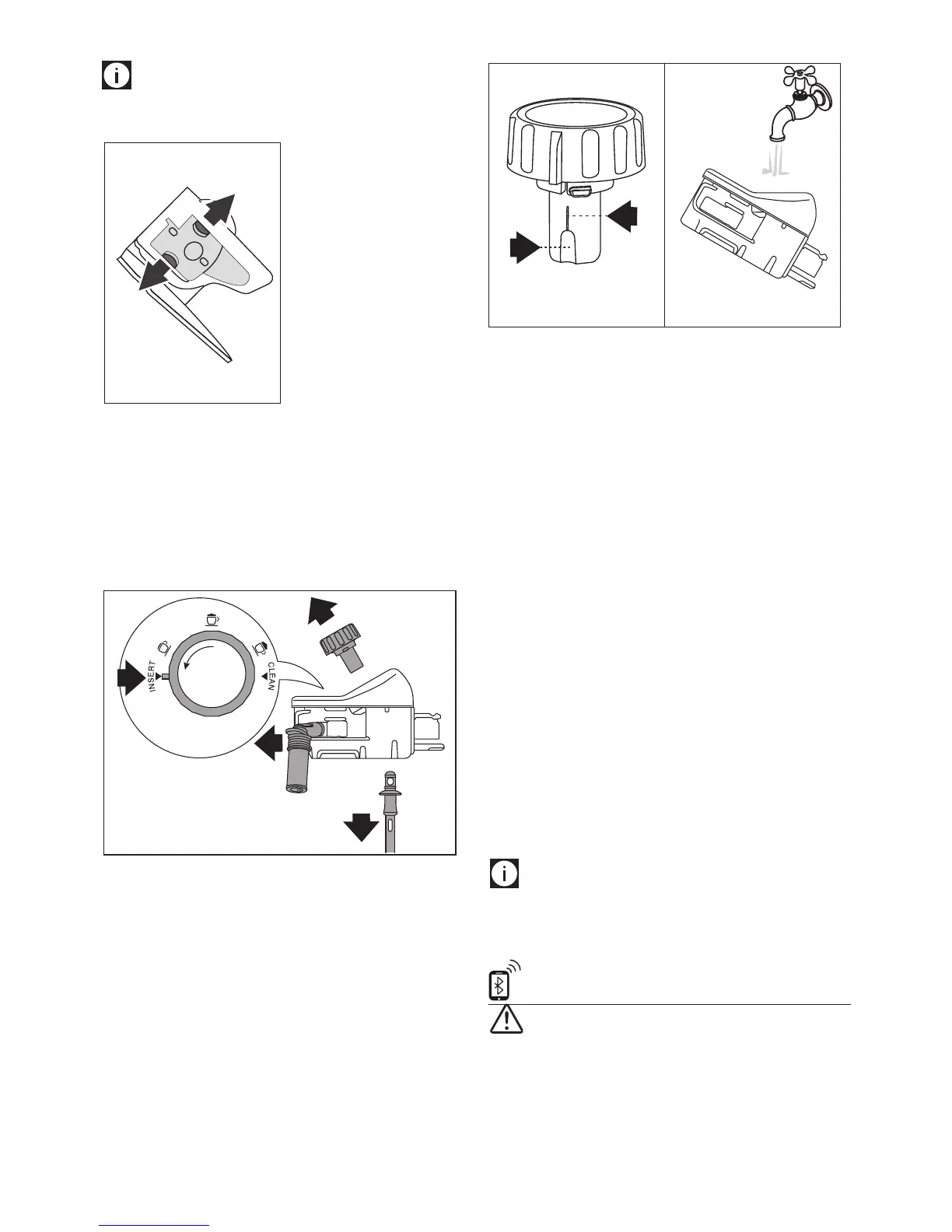 INSERT
CLEAN