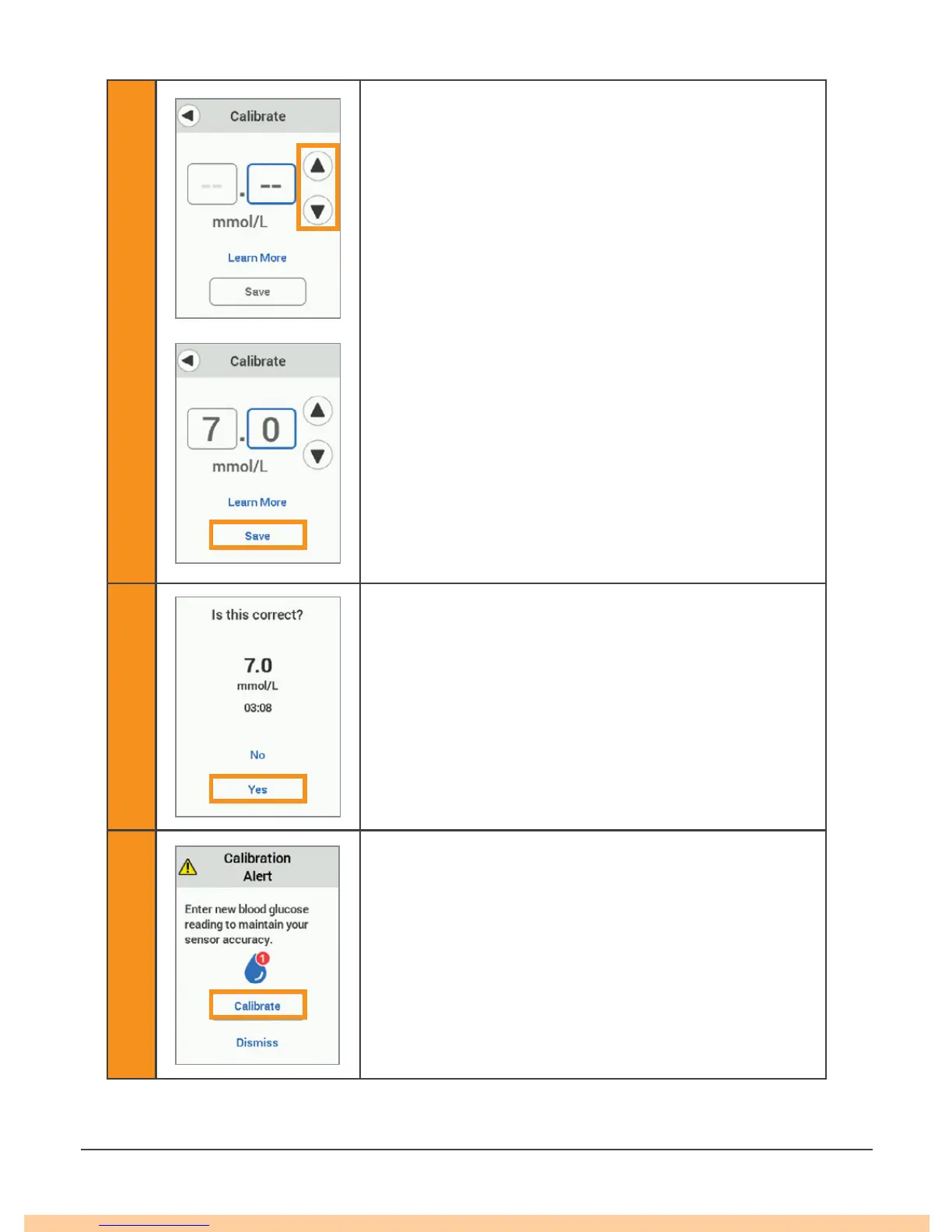 Calibrate

-- . --

mmol/L

Learn More

Save

Calibrate

7 . 0

mmol/L

Learn More

Save

Is this correct?

7.0

mmol/L

03:08

No

Yes

Calibration Alert

Enter new blood glucose reading to maintain your sensor accuracy.

1

Calibrate

Dismiss