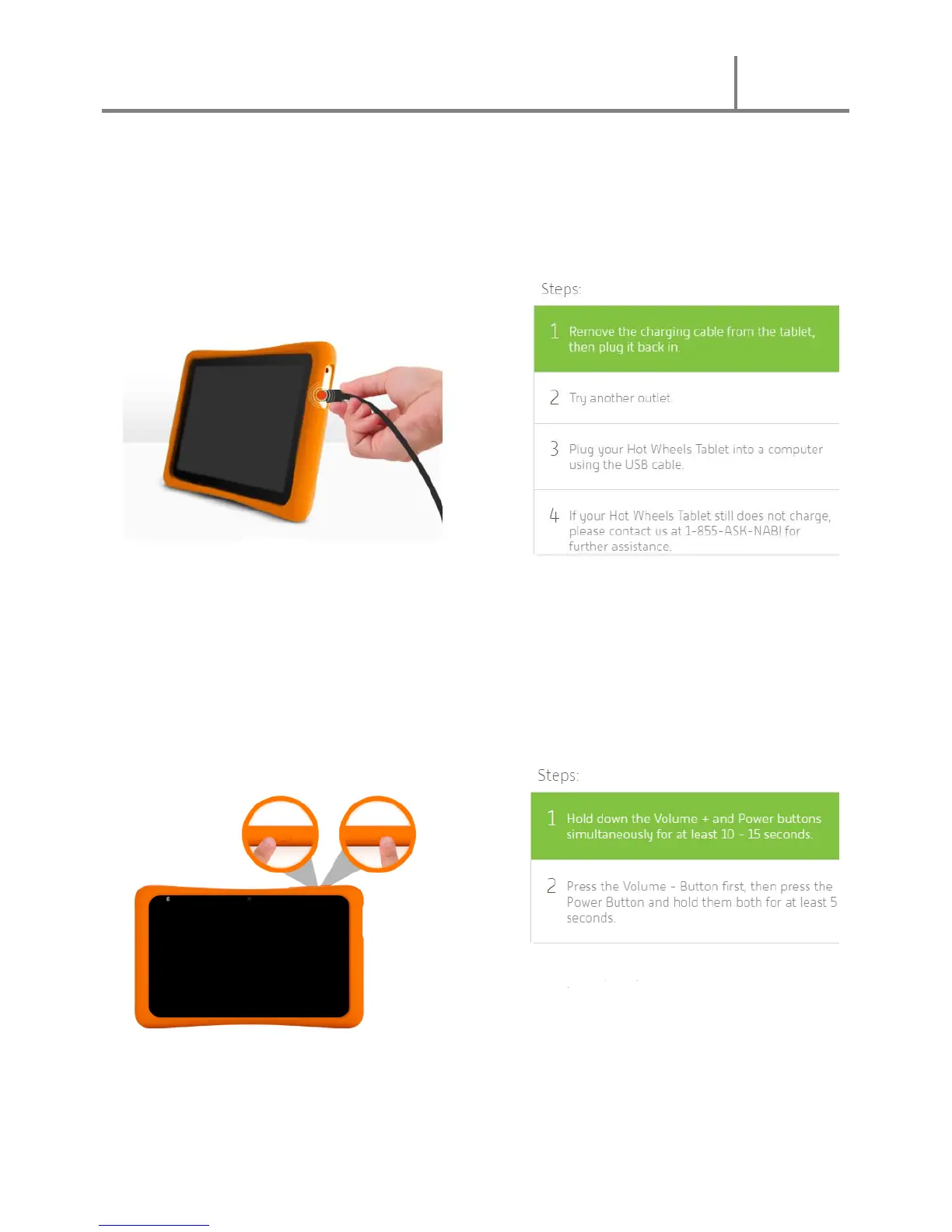 Steps:

1 Remove the charging cable from the tablet, then plug it back in.

2 Try another outlet.

3 Plug your Hot Wheels Tablet into a computer using the USB cable.

4 If your Hot Wheels Tablet still does not charge, please contact us at 1-855-ASK-NABI for further assistance.

Steps:

1 Hold down the Volume + and Power buttons simultaneously for at least 10 - 15 seconds.

2 Press the Volume - Button first, then press the Power Button and hold them both for at least 5 seconds.