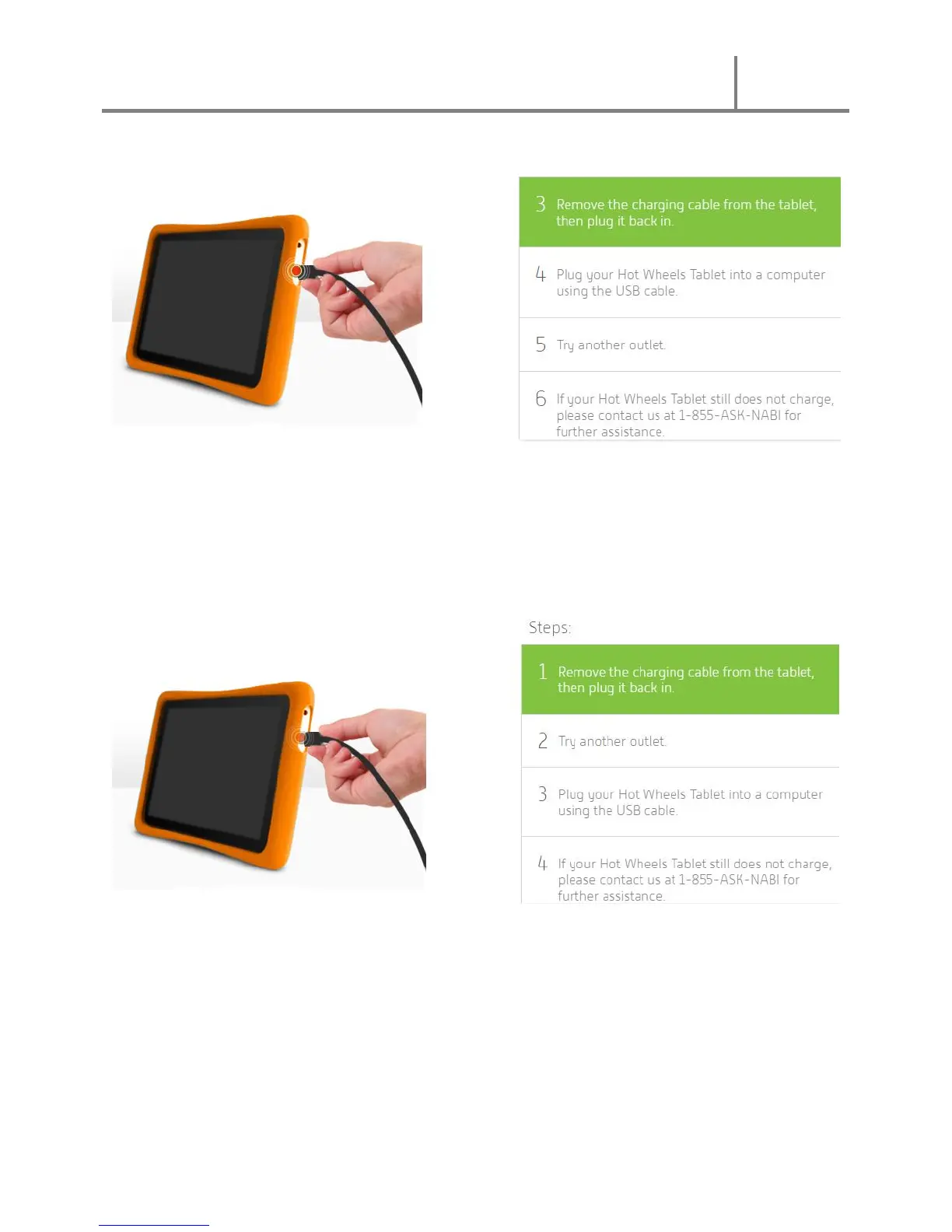 3 Remove the charging cable from the tablet, then plug it back in.

4 Plug your Hot Wheels Tablet into a computer using the USB cable.

5 Try another outlet.

6 If your Hot Wheels Tablet still does not charge, please contact us at 1-855-ASK-NABI for further assistance.

Steps:

1 Remove the charging cable from the tablet, then plug it back in.

2 Try another outlet.

3 Plug your Hot Wheels Tablet into a computer using the USB cable.

4 If your Hot Wheels Tablet still does not charge, please contact us at 1-855-ASK-NABI for further assistance.