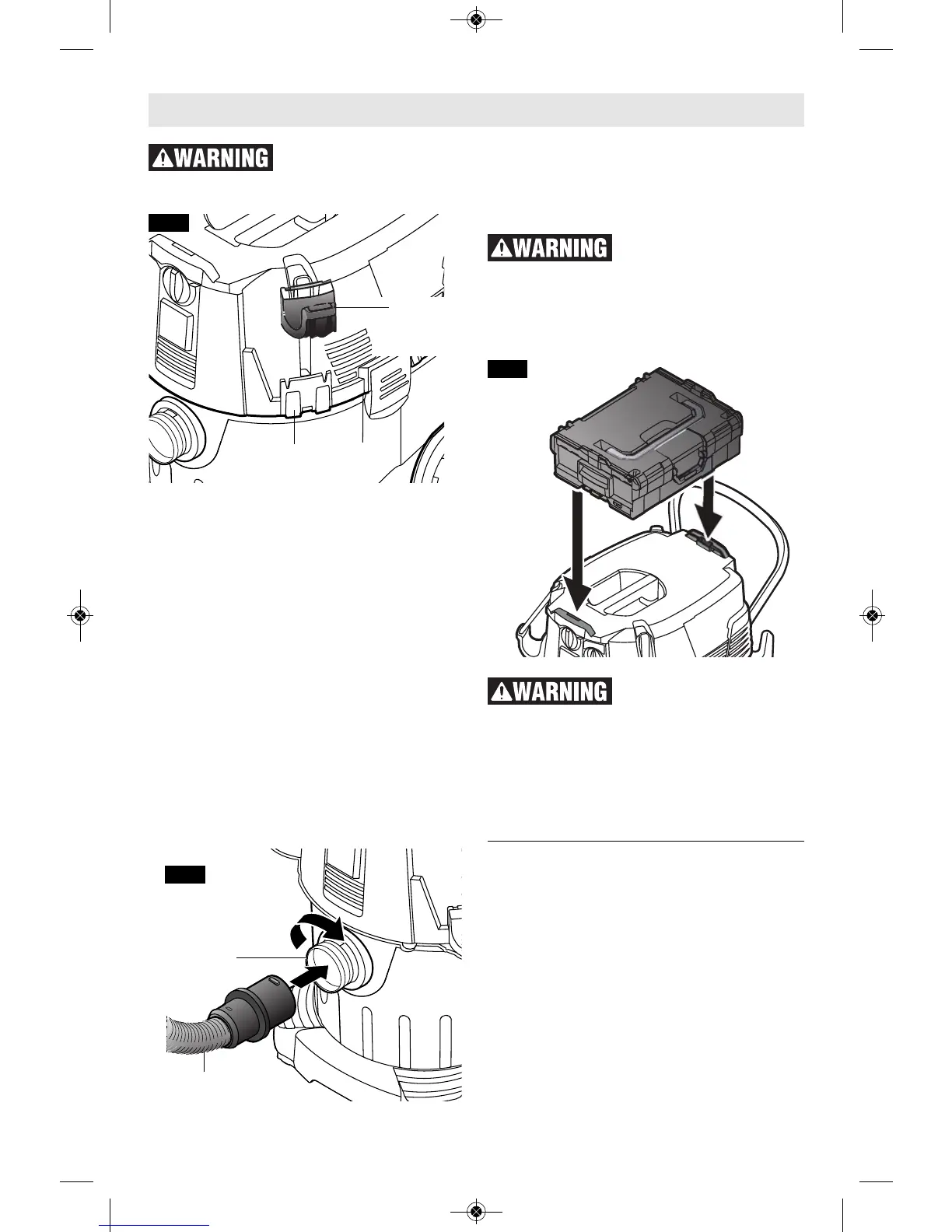 WARNING

WARNING

WARNING