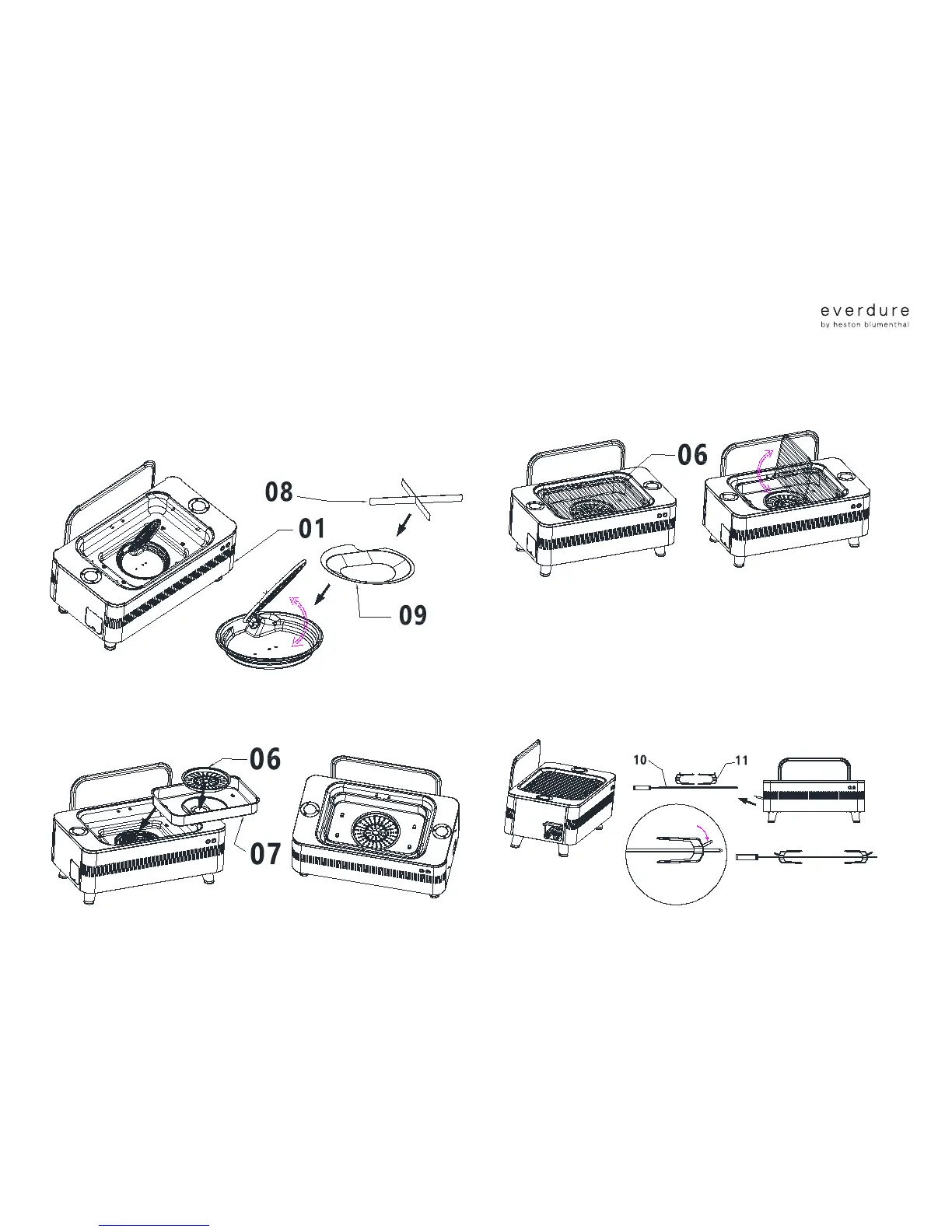 everdure
by heston blumenthal

08

01

09

06

06

07

10

11