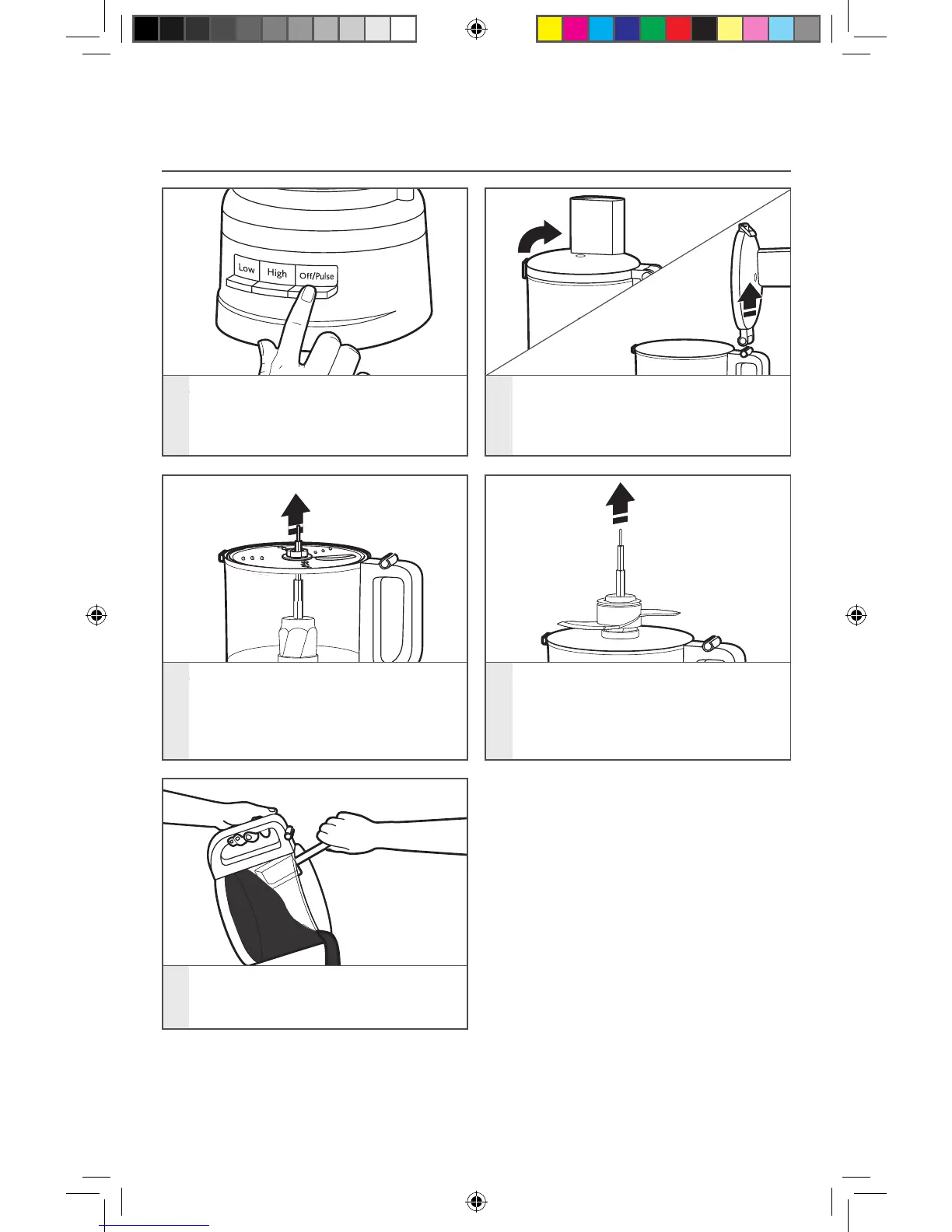 Low
High
Off/Pulse