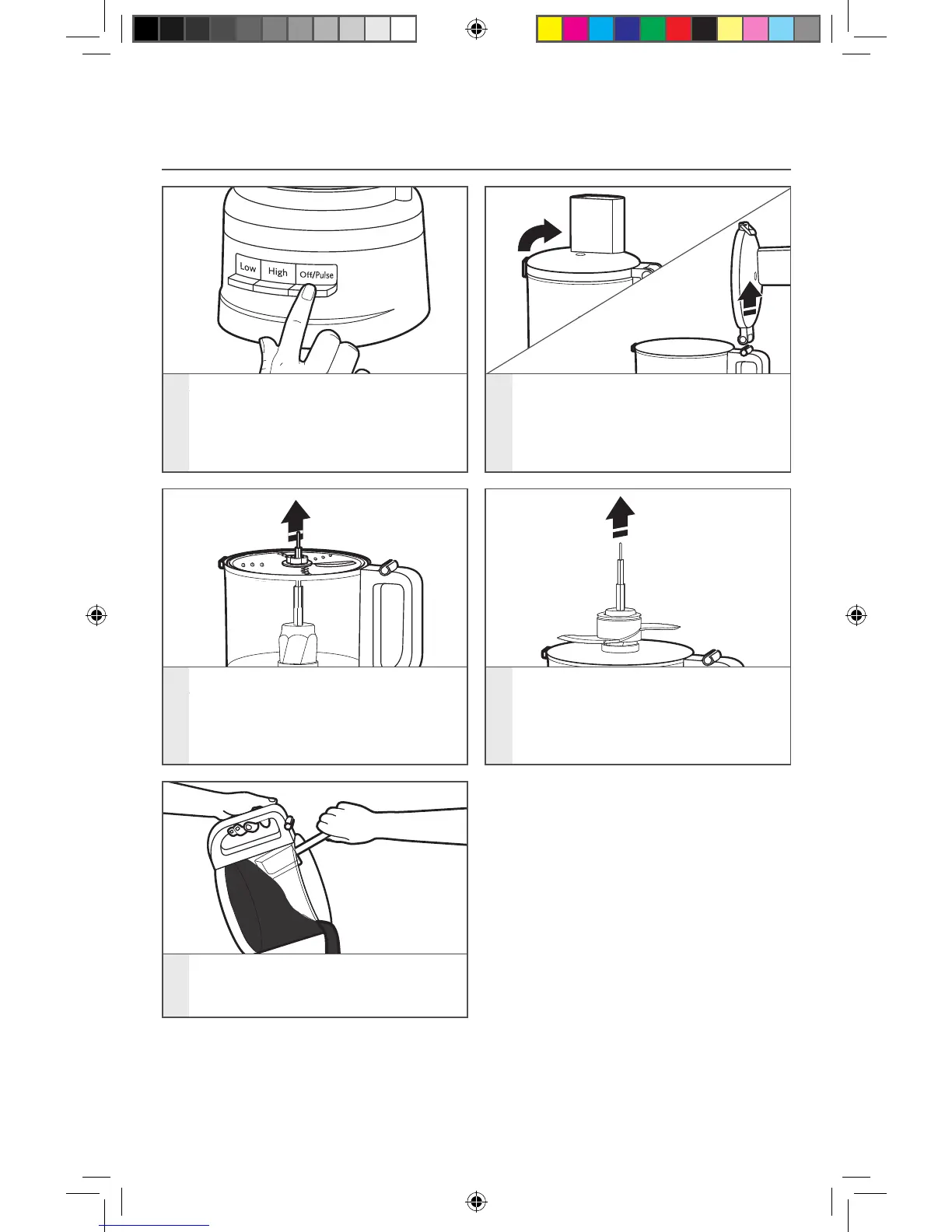 Low
High
Off/Pulse