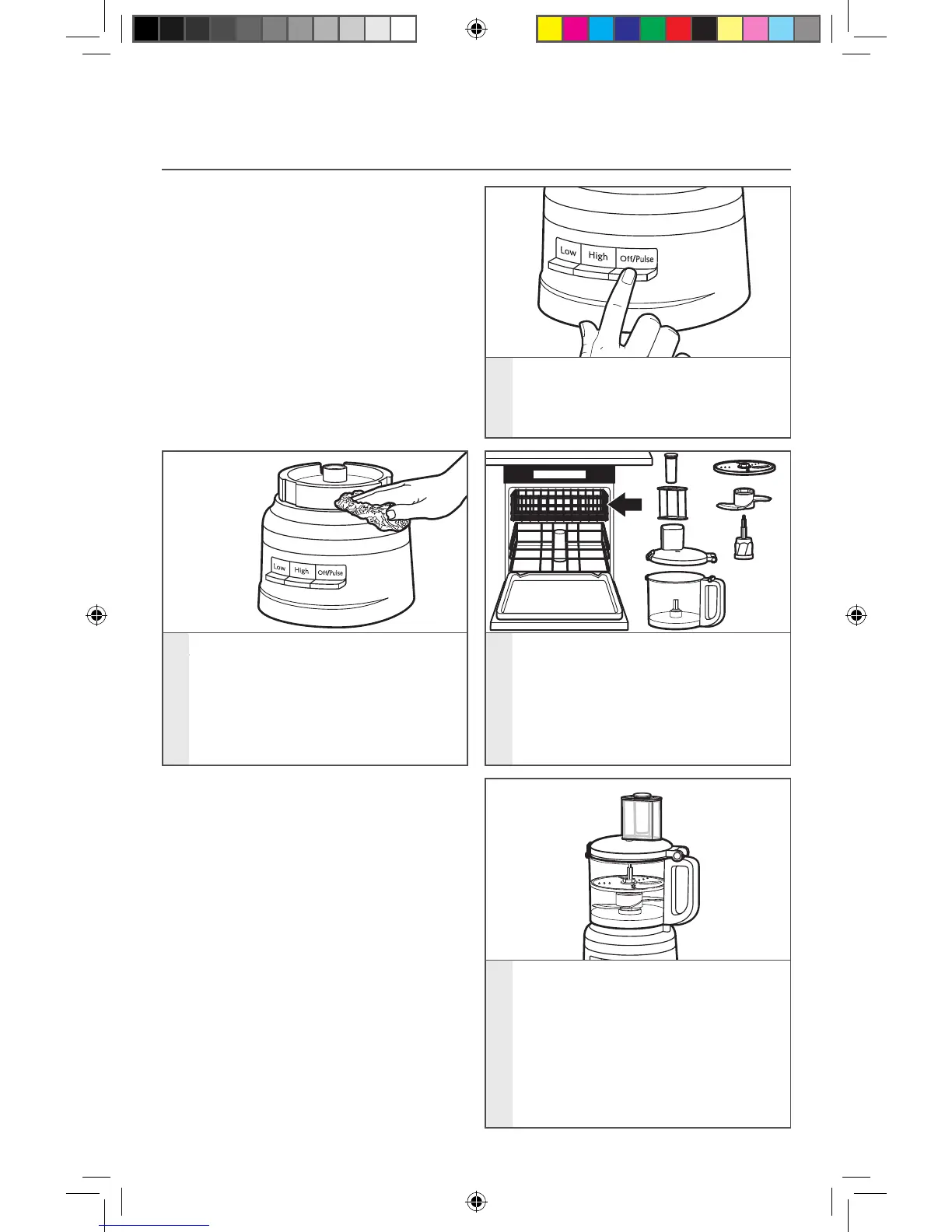 Low High Off/Pulse

Low High Off/Pulse