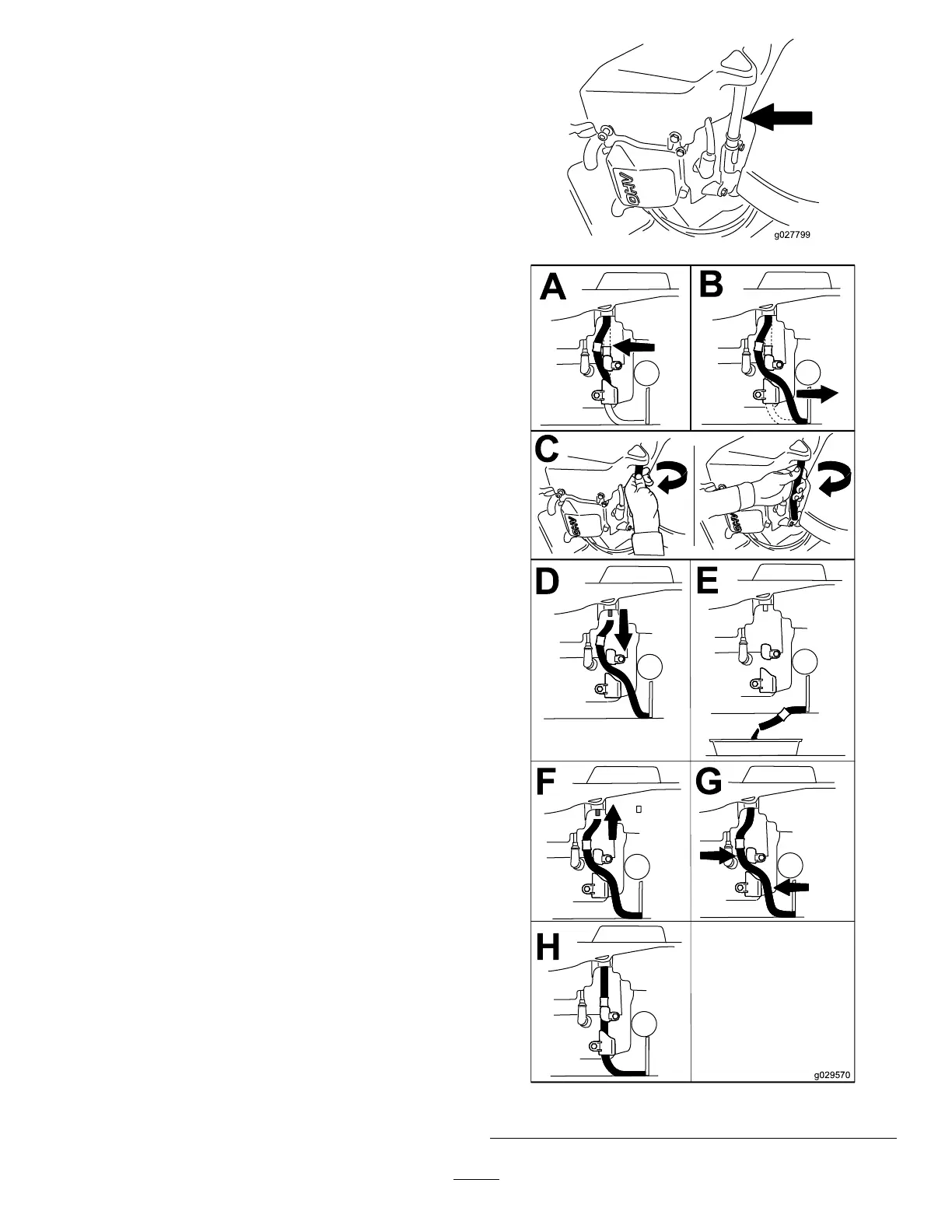 OHV

g027799

A

B

C

OHV

OHV

D

E

F

G

H

g029570