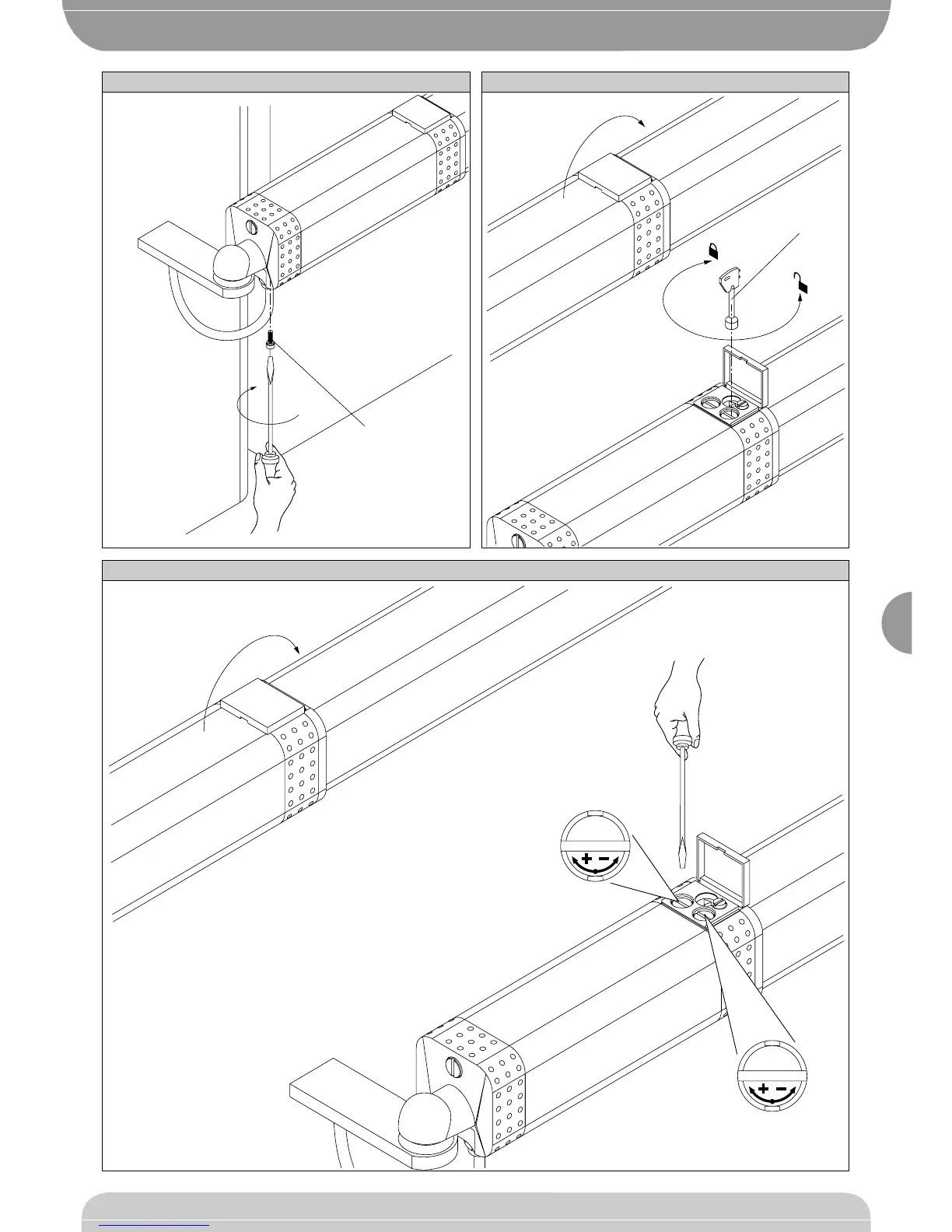 + −

+ −