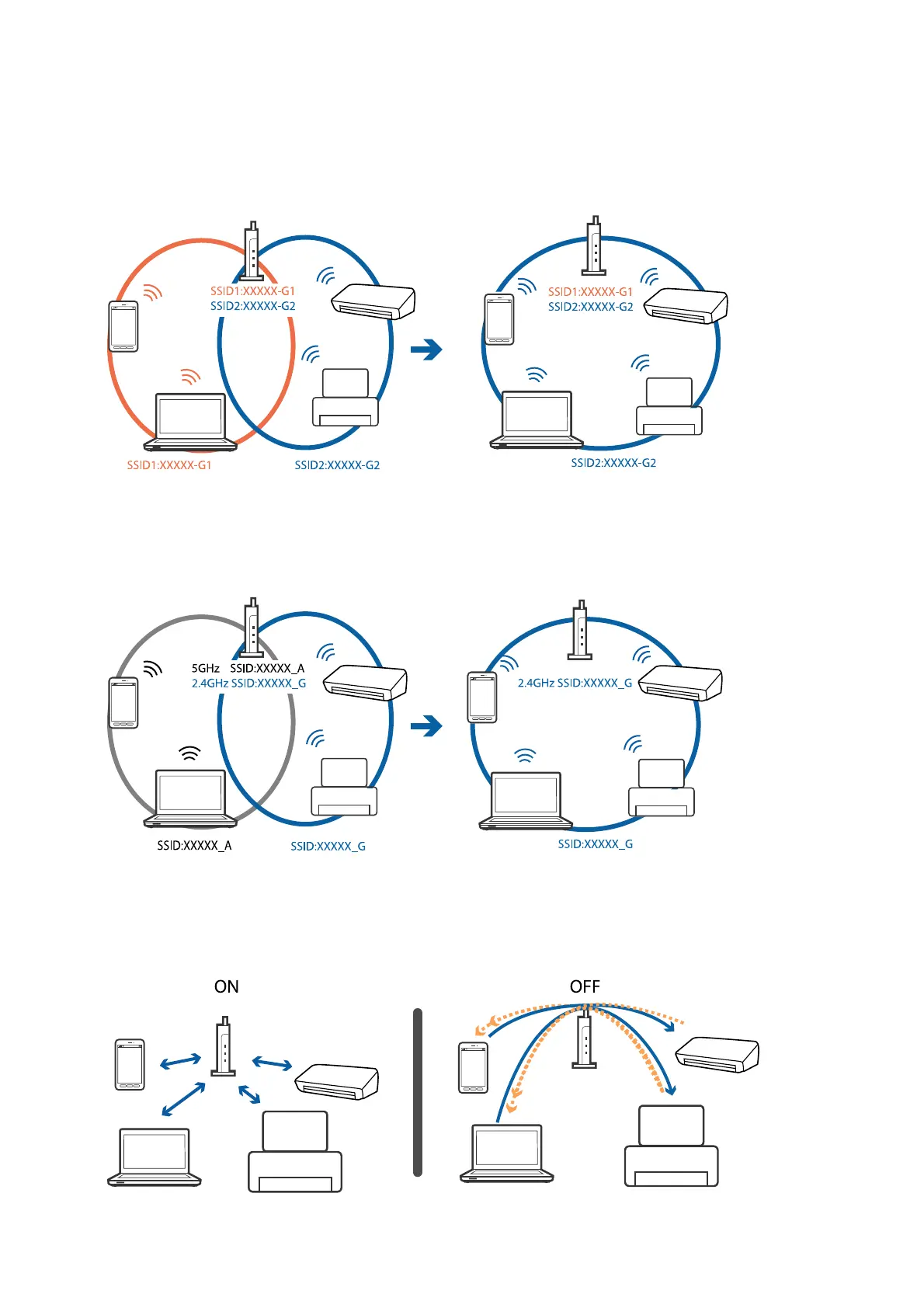 SSID1:XXXXX-G1
SSID2:XXXXX-G2

SSID1:XXXXX-G1

SSID2:XXXXX-G2

SSID1:XXXXX-G1
SSID2:XXXXX-G2

SSID2:XXXXX-G2

5GHz SSID:XXXXX_A
2.4GHz SSID:XXXXX_G

SSID:XXXXX_A

SSID:XXXXX_G

2.4GHz SSID:XXXXX_G

SSID:XXXXX_G

ON

OFF