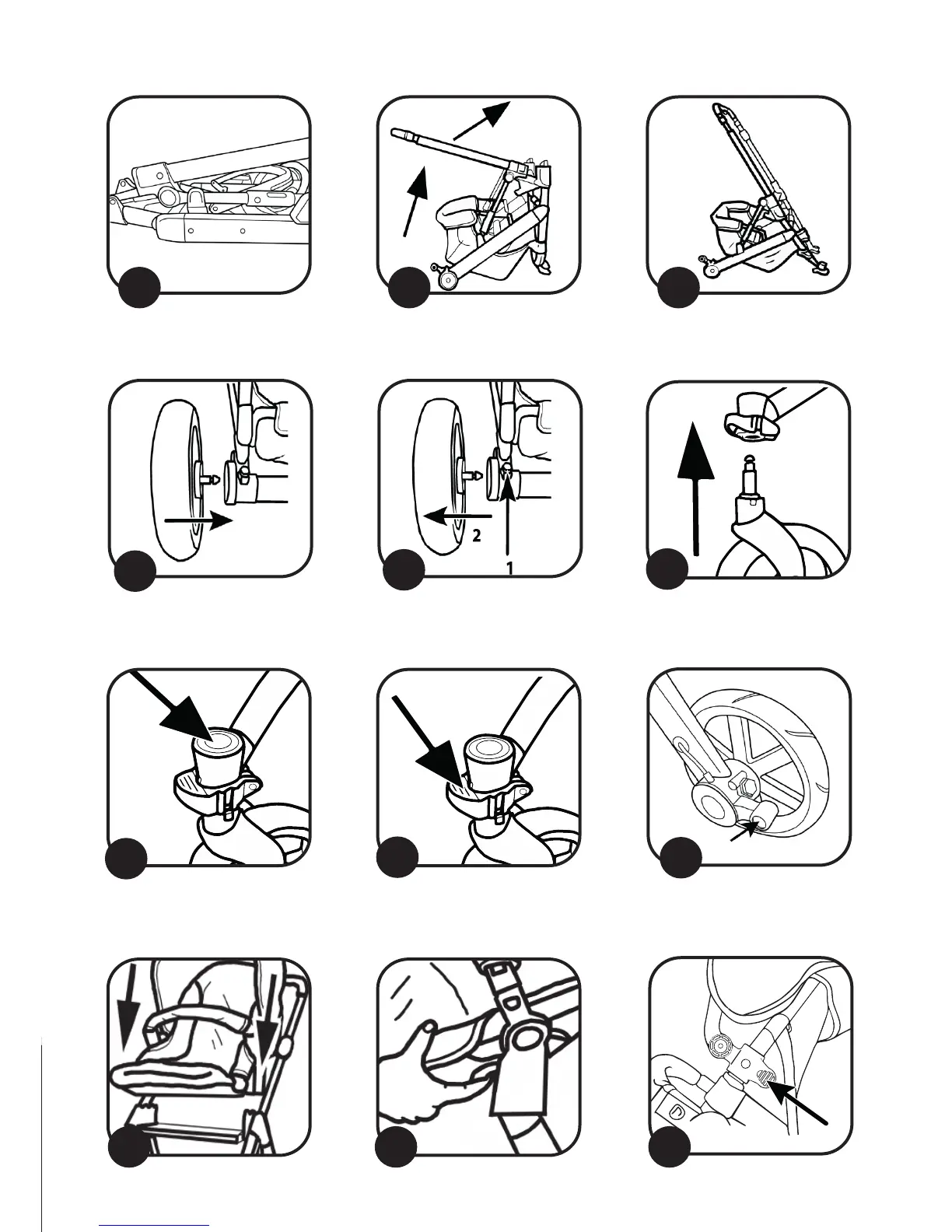 2
1