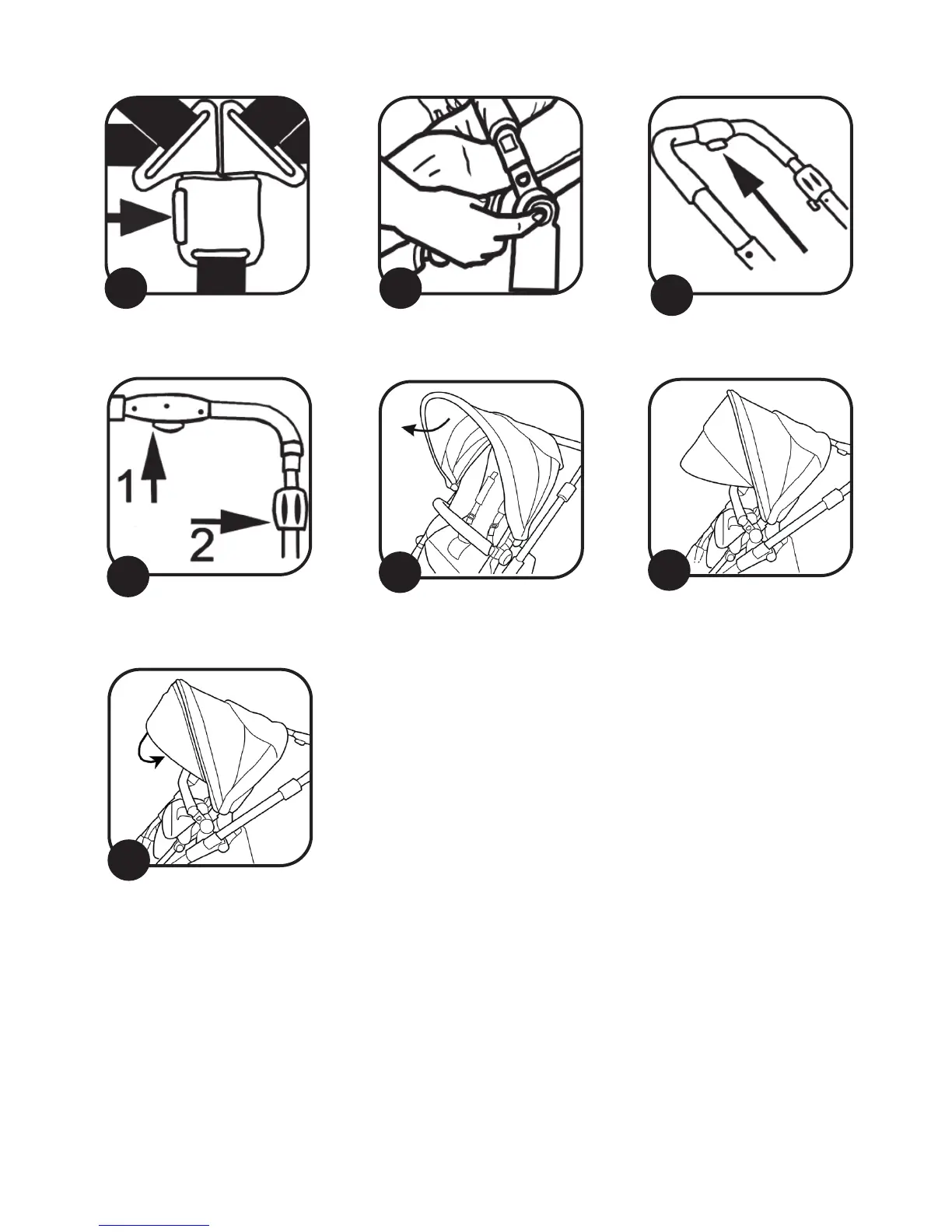 1
2