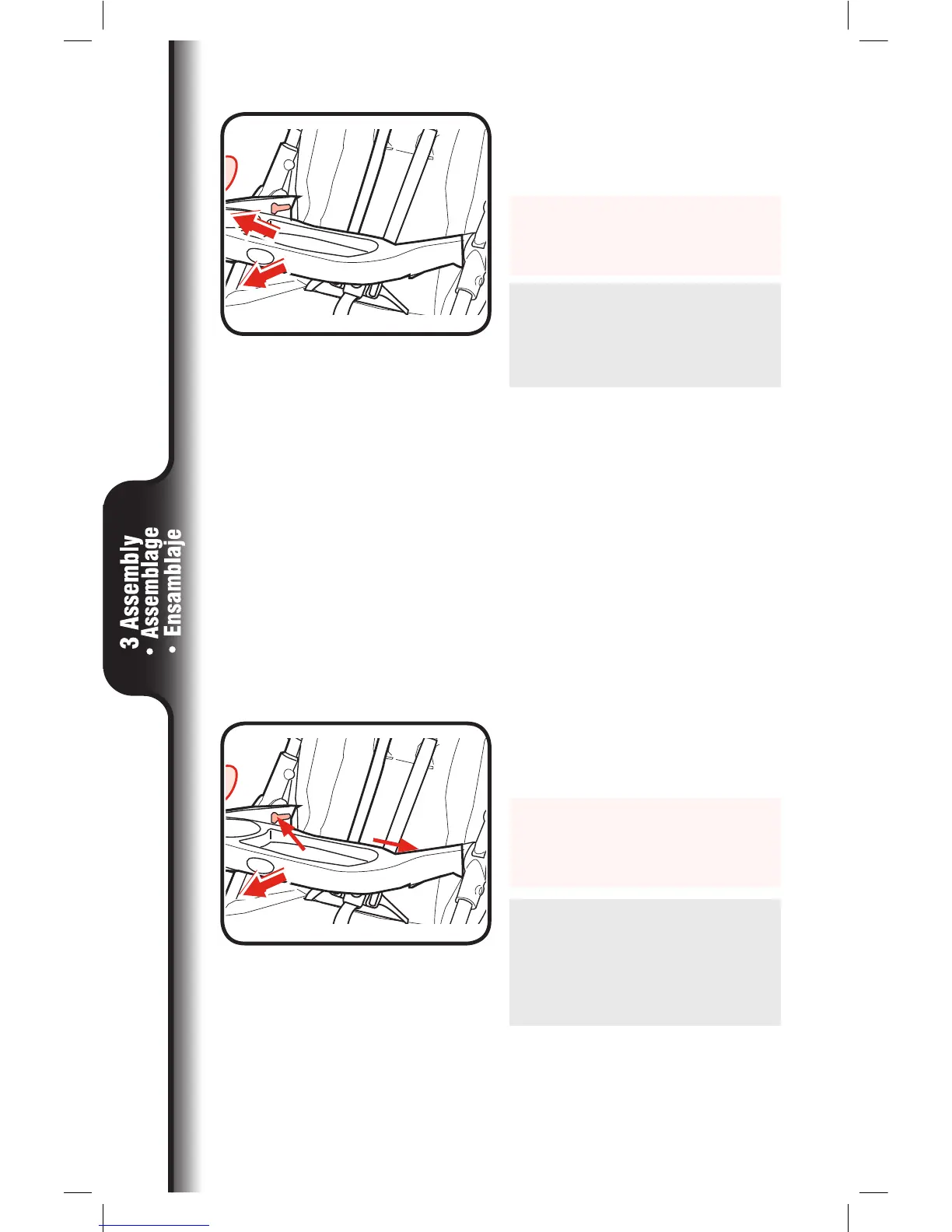 3 Assembly
• Assemblage
• Ensamblaje