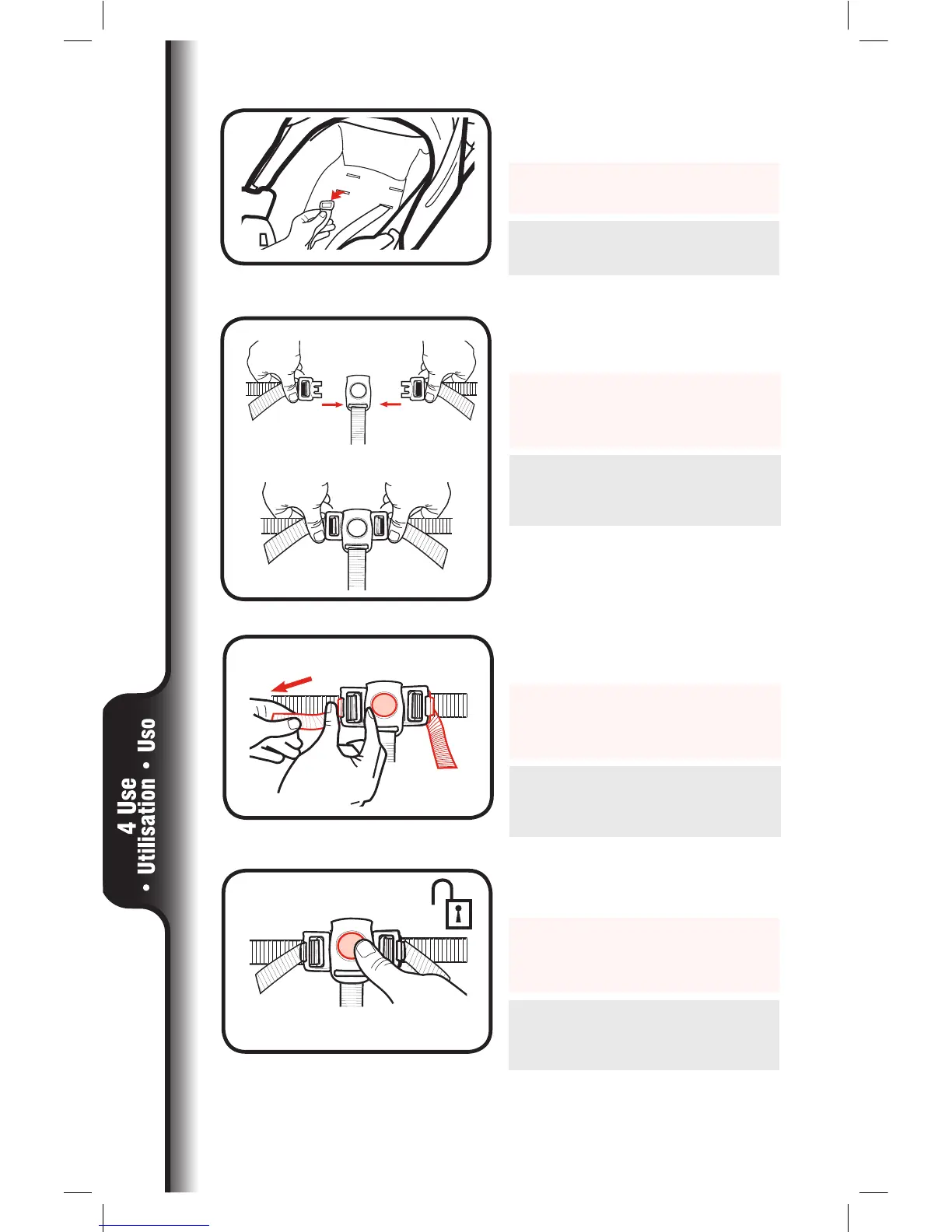 4 Use
• Utilisation • Uso