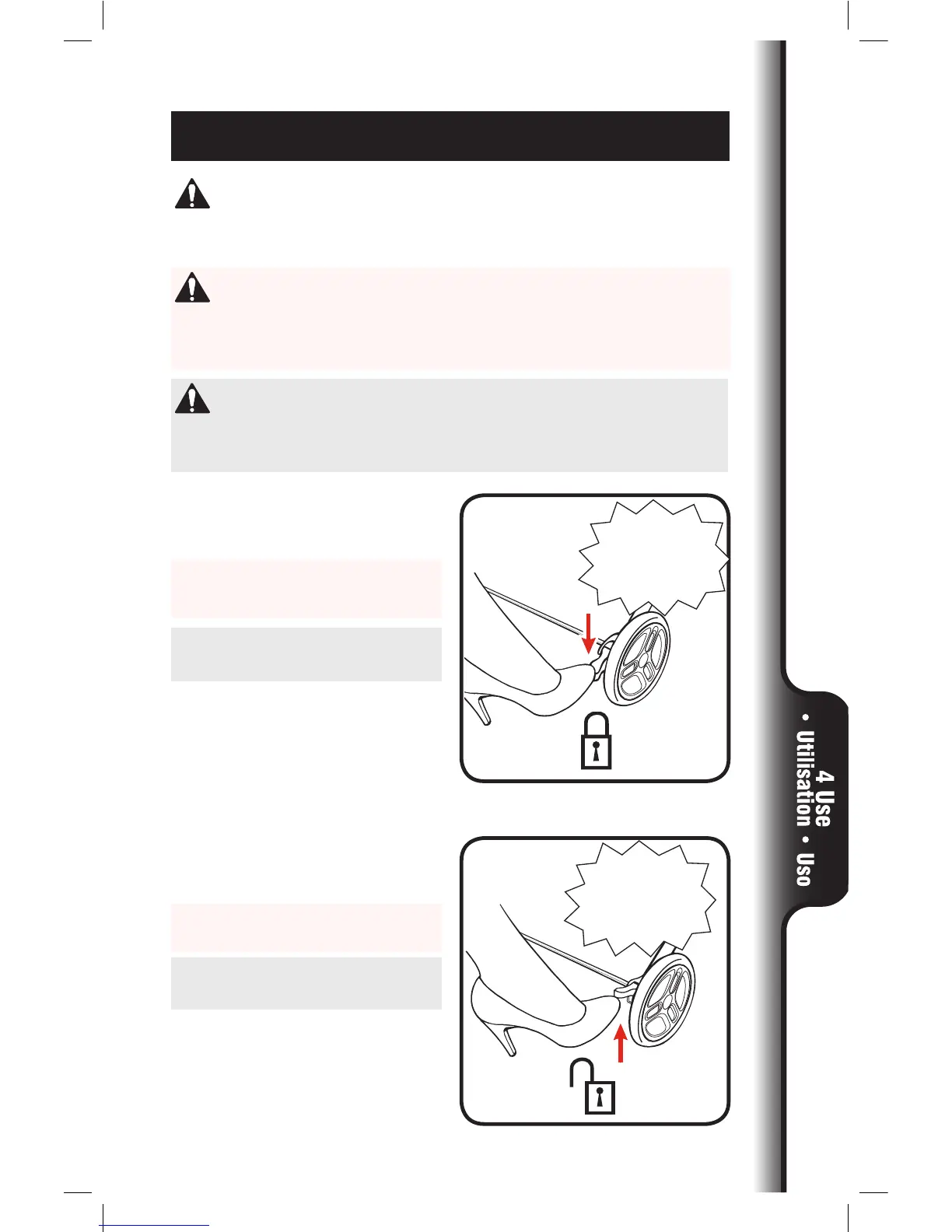 4 Use • Utilisation • Uso