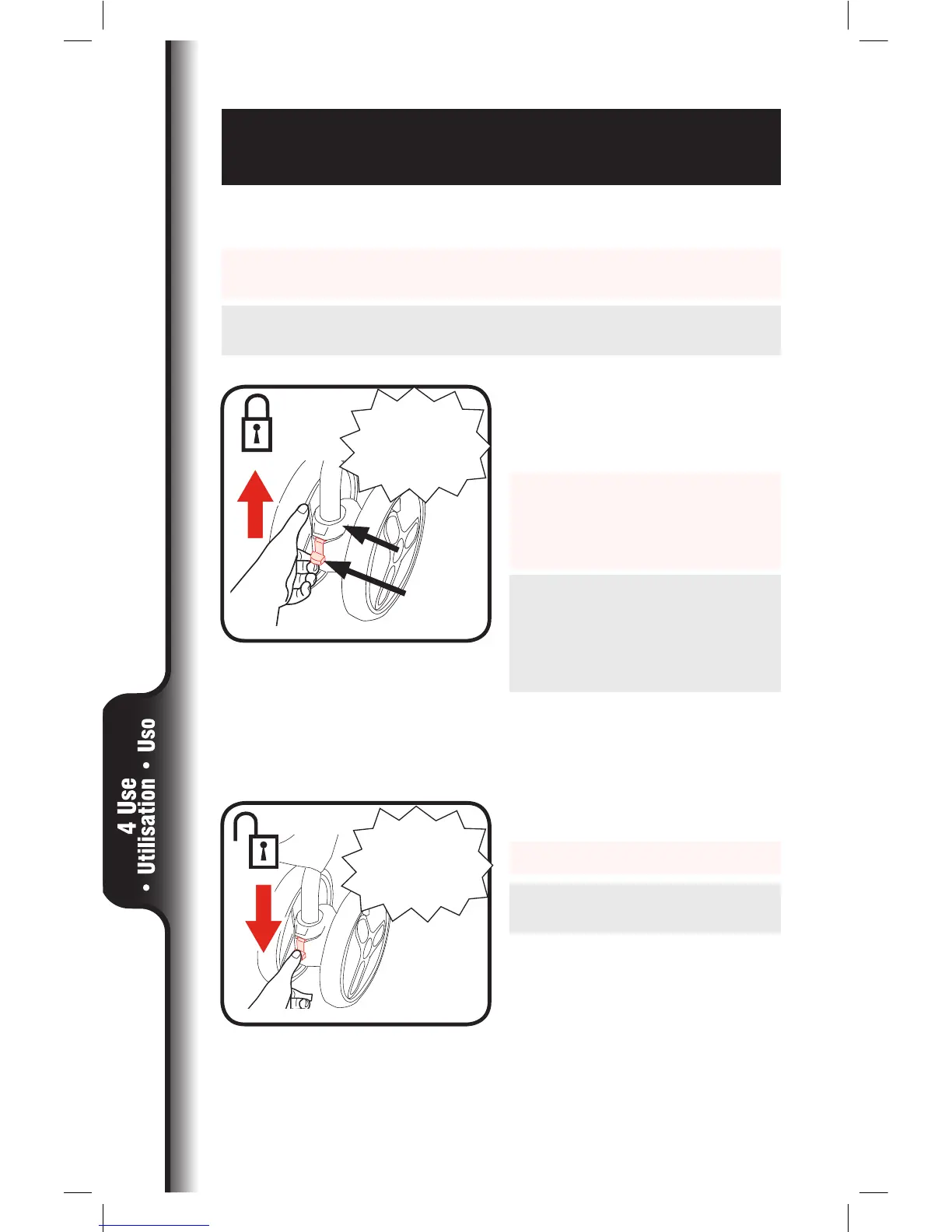 4 Use • Utilisation • Uso