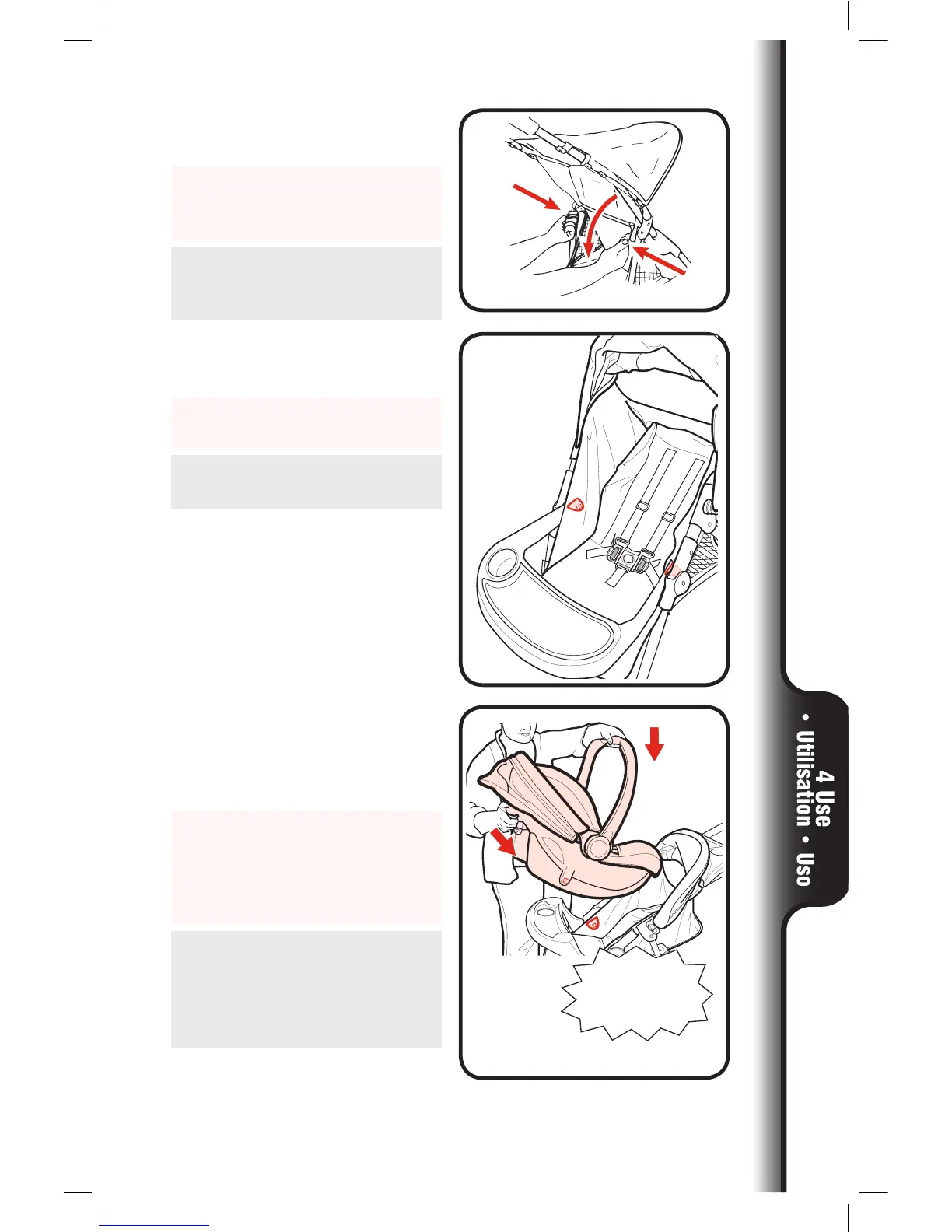 4 Use • Utilisation • Uso