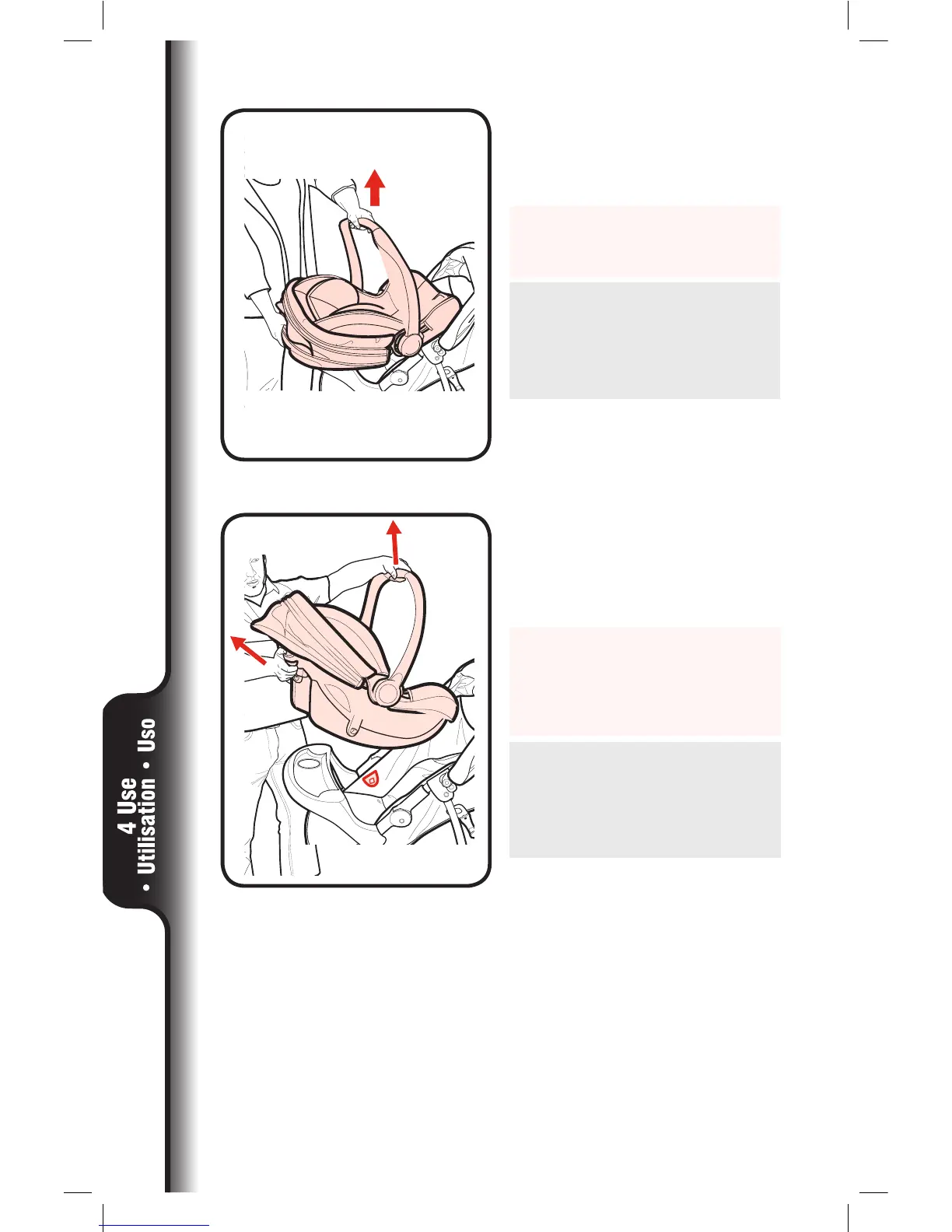 4 Use
• Utilisation • Uso