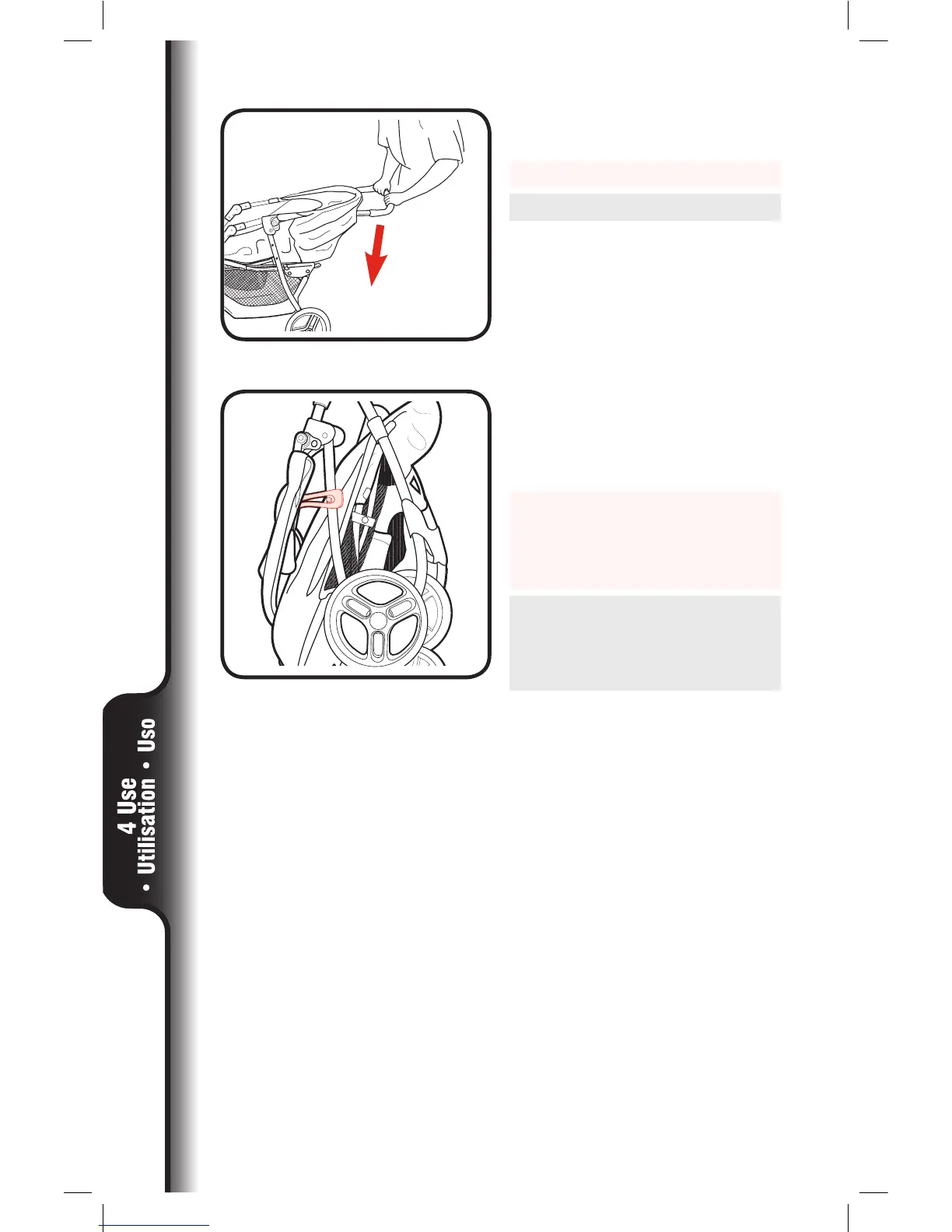 4 Use
• Utilisation • Uso