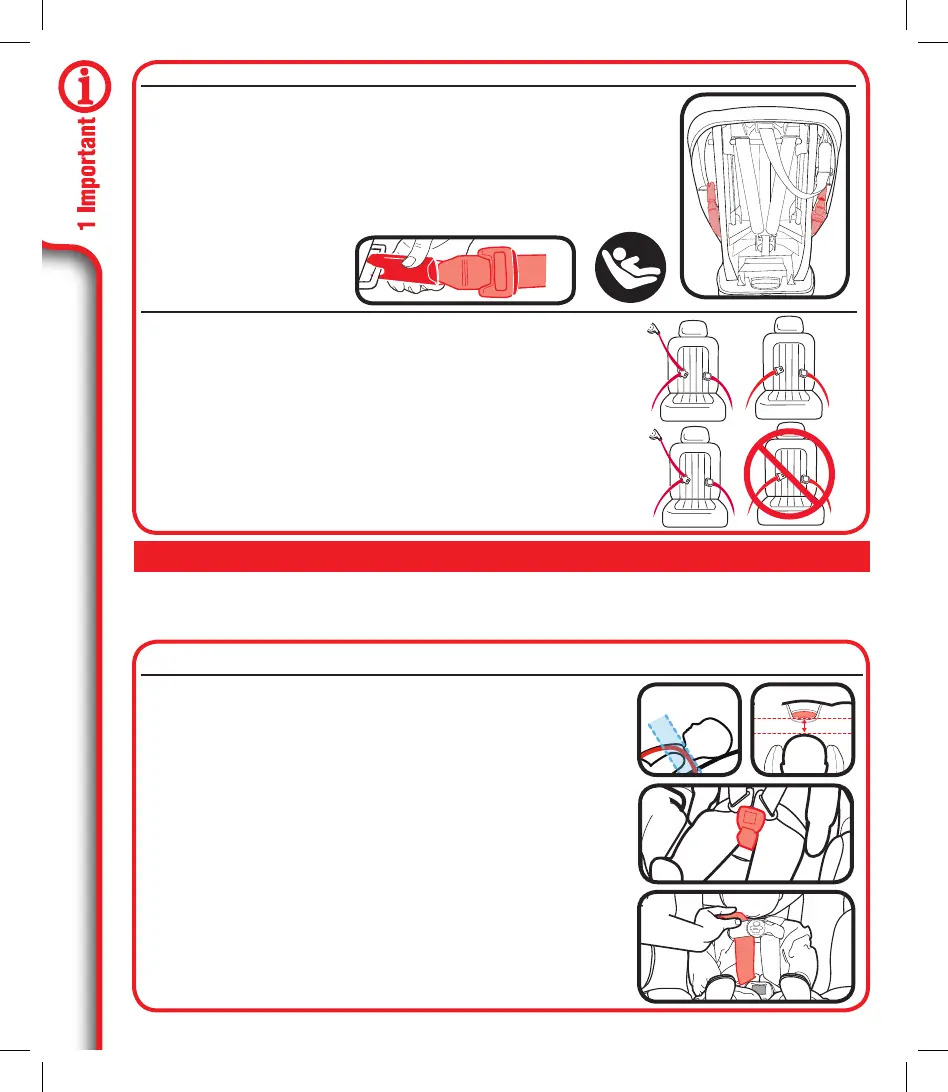 1 Important