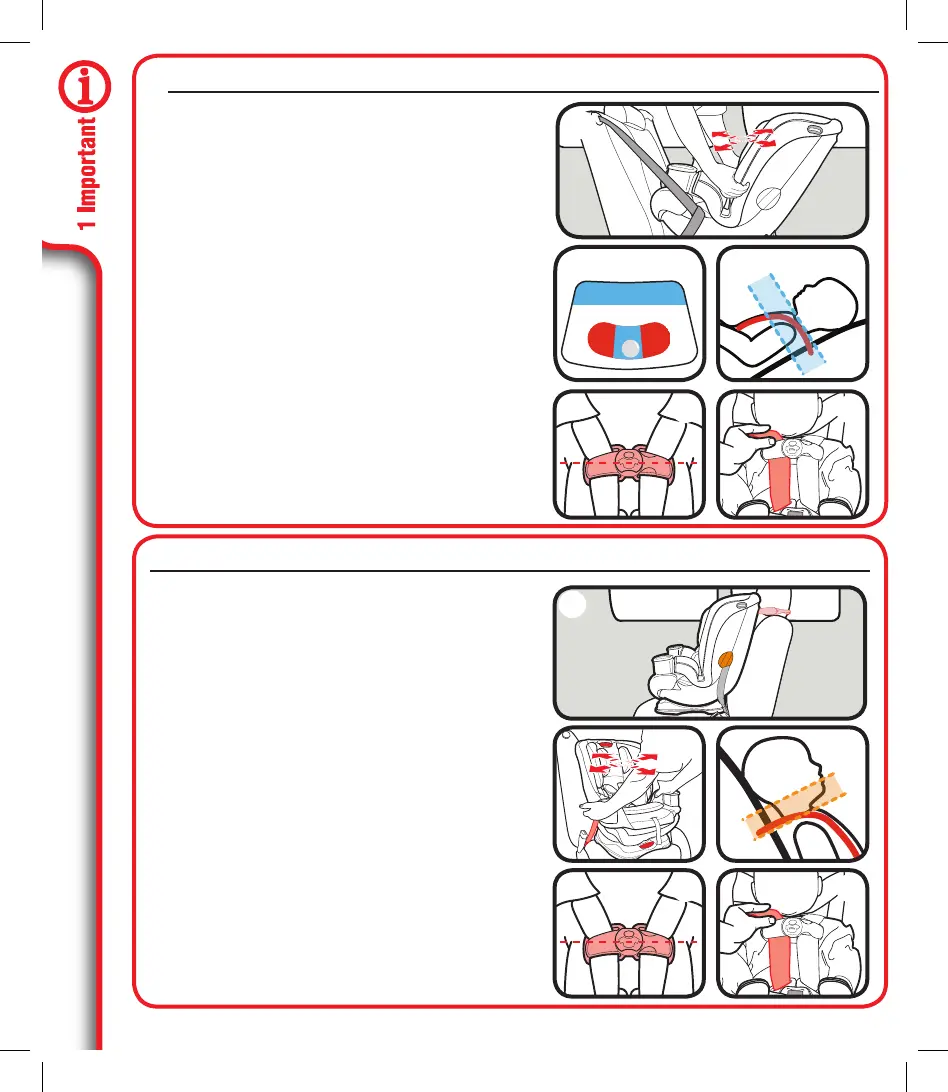 1 Important