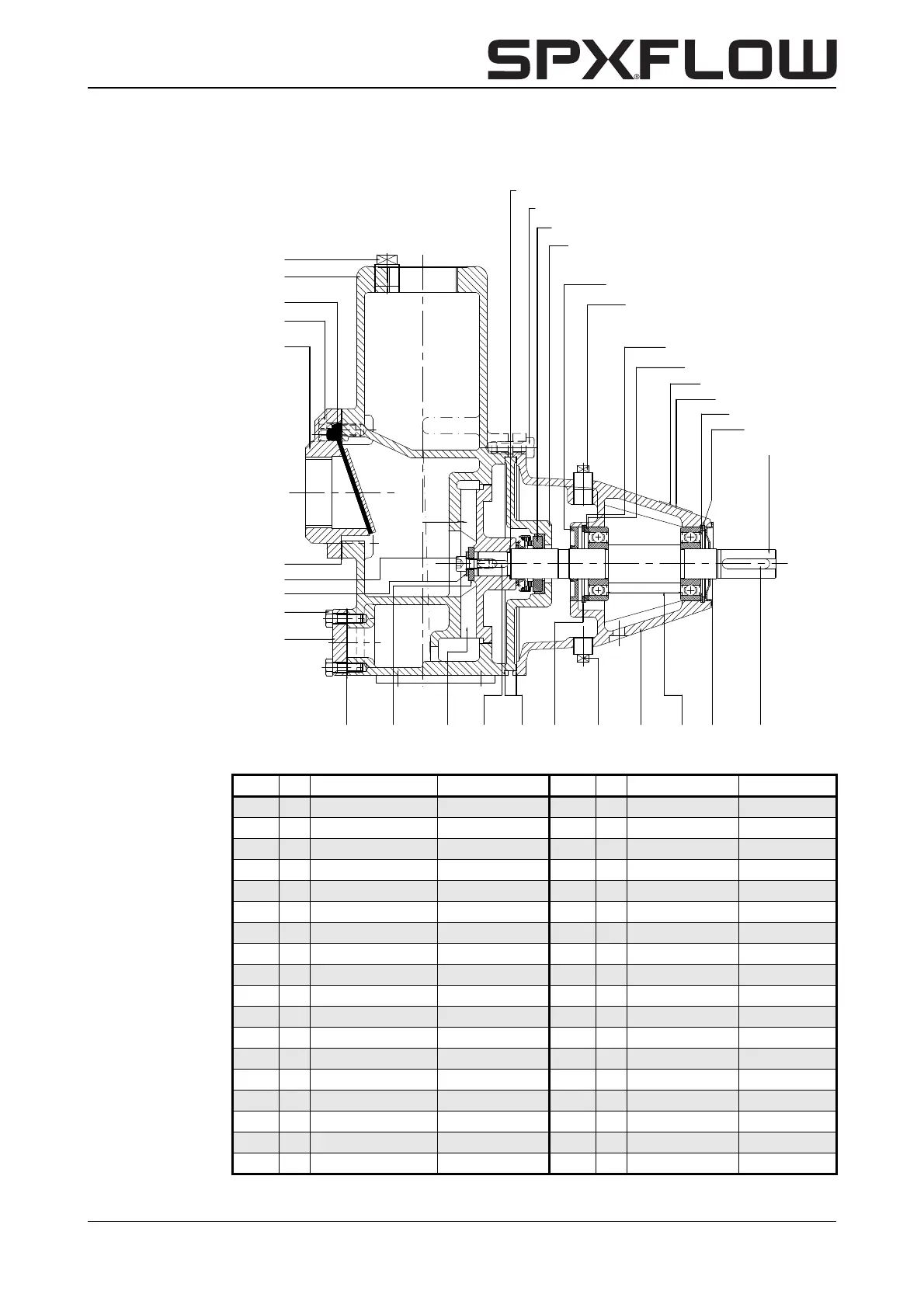 SPXFLOW®