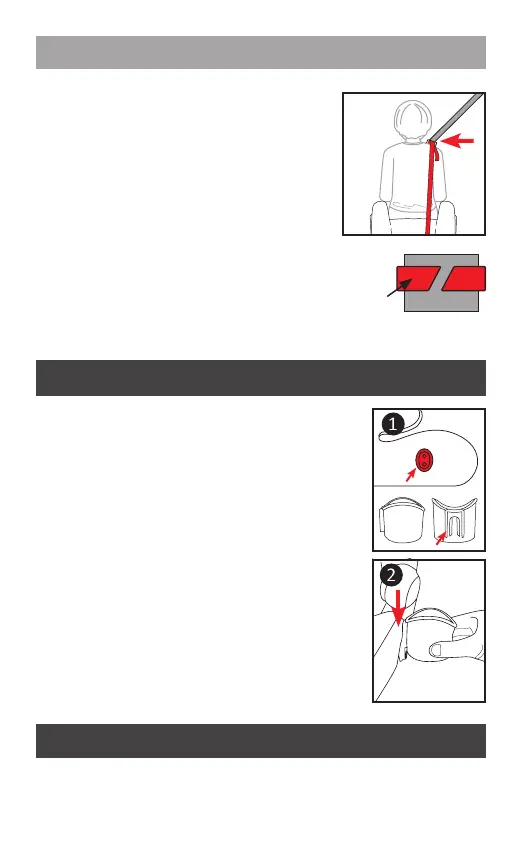 1

2