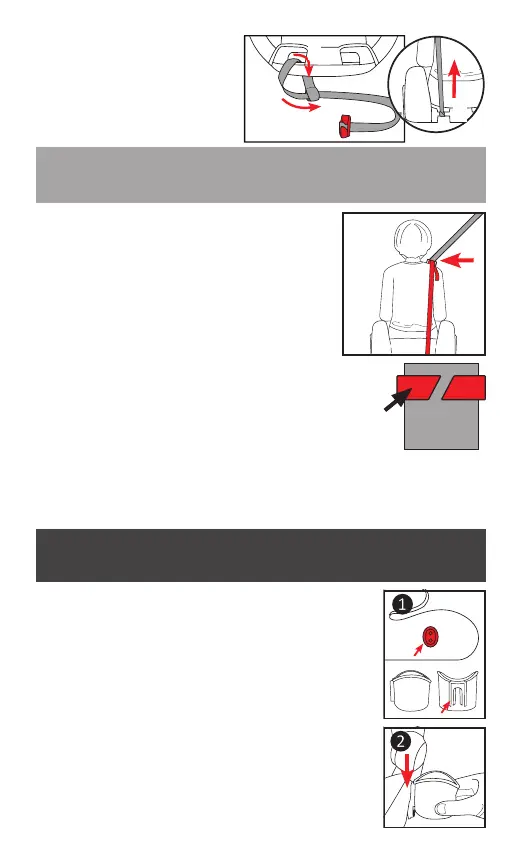 1

2