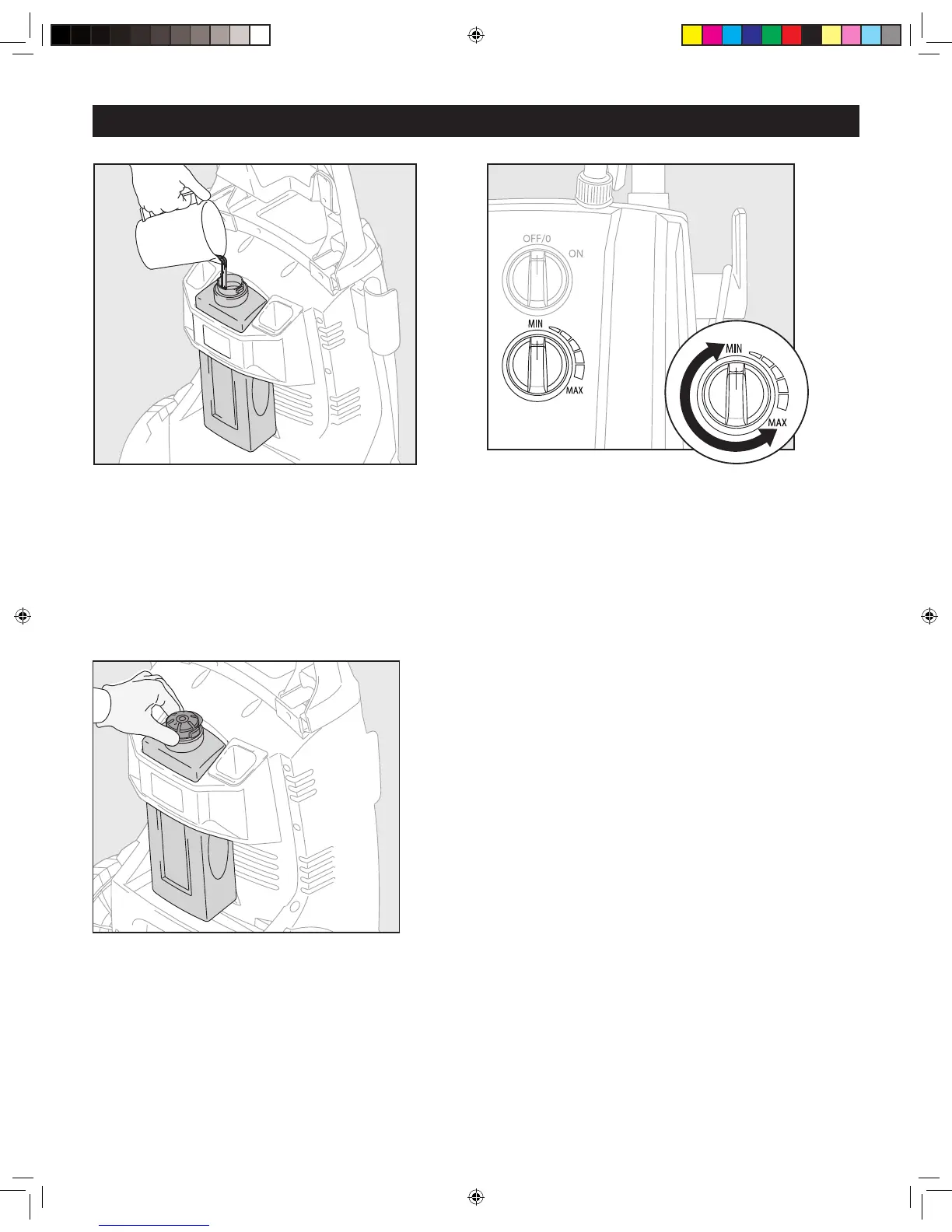 OFF/0
ON
MIN
MAX
MIN
MAX