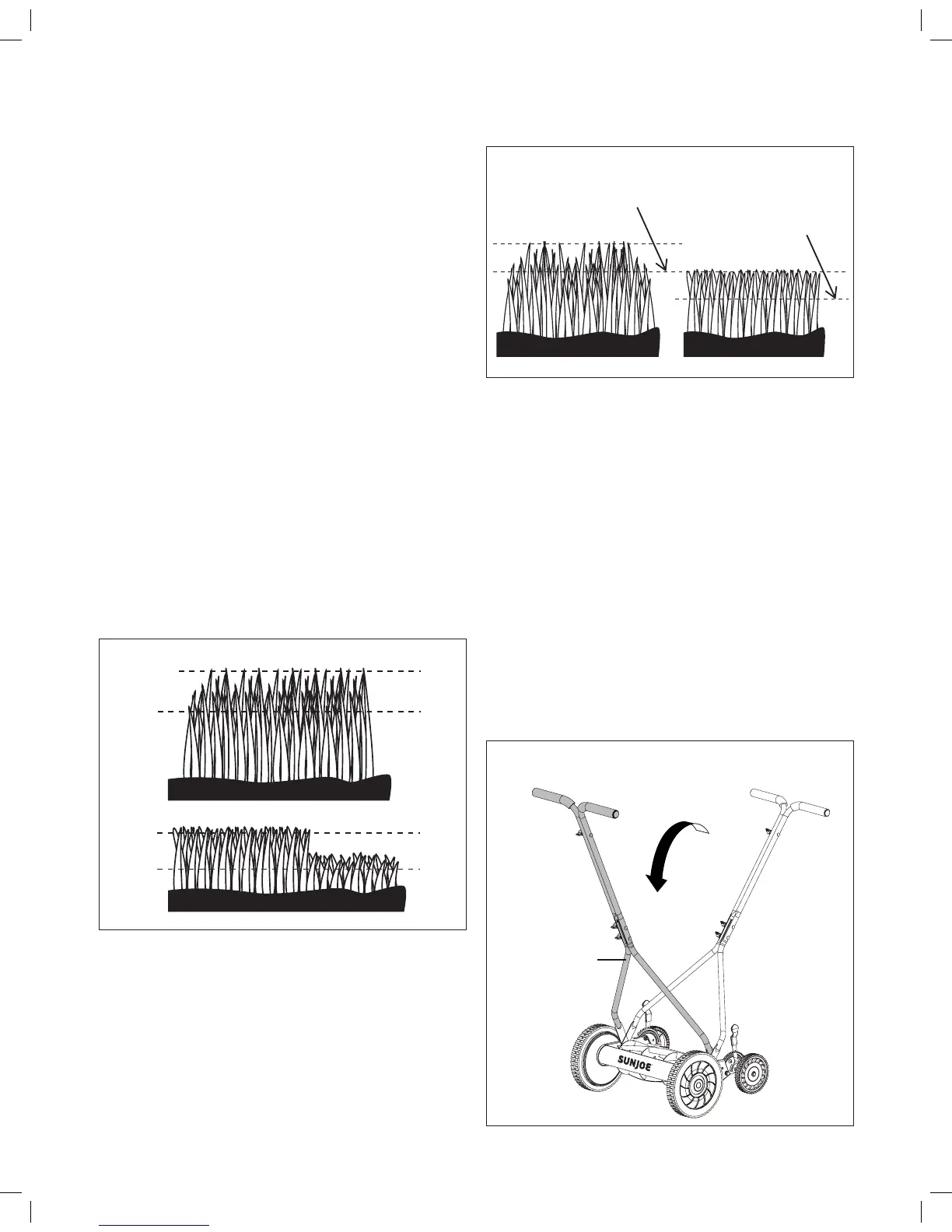 SUNJOE