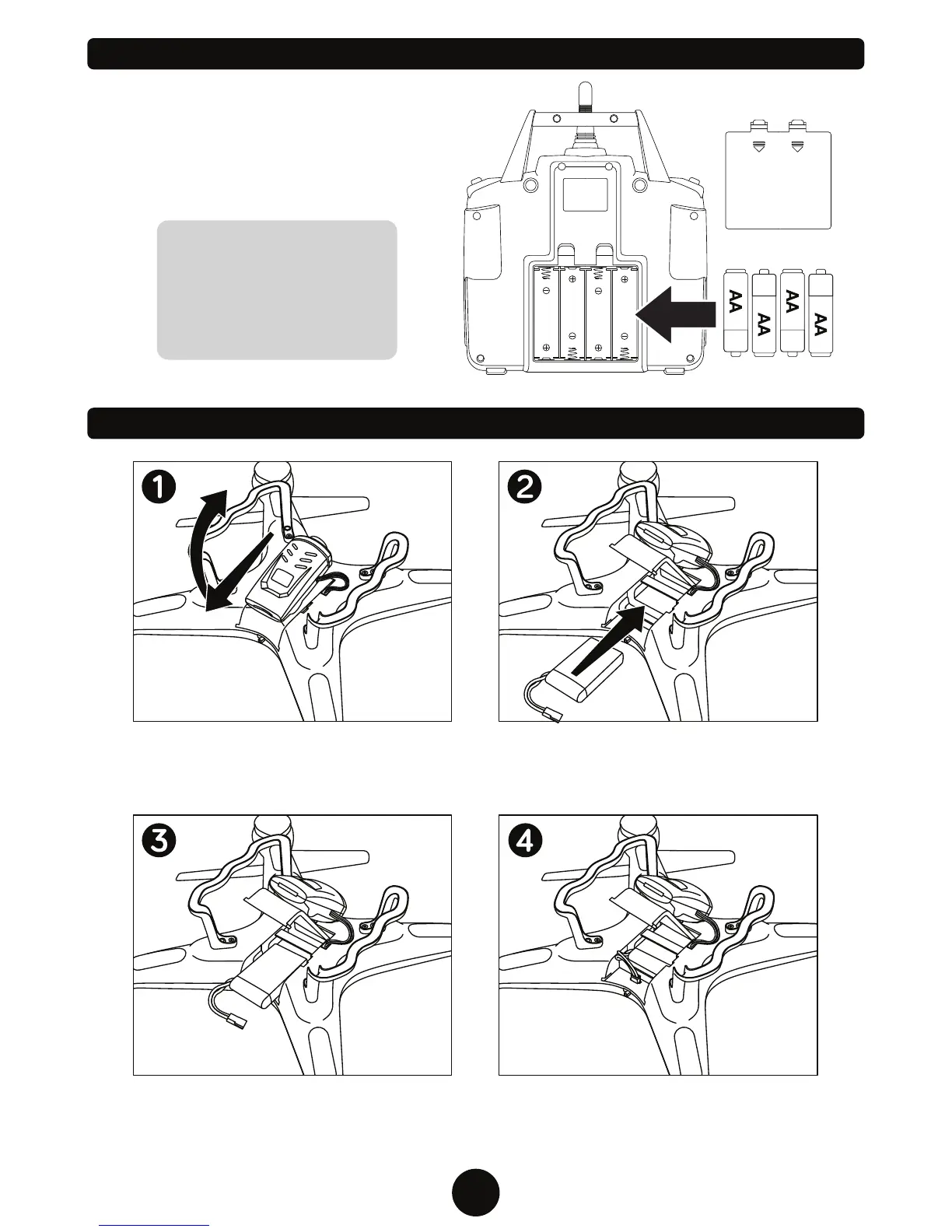 AA
AA
AA
AA

1

2

3

4