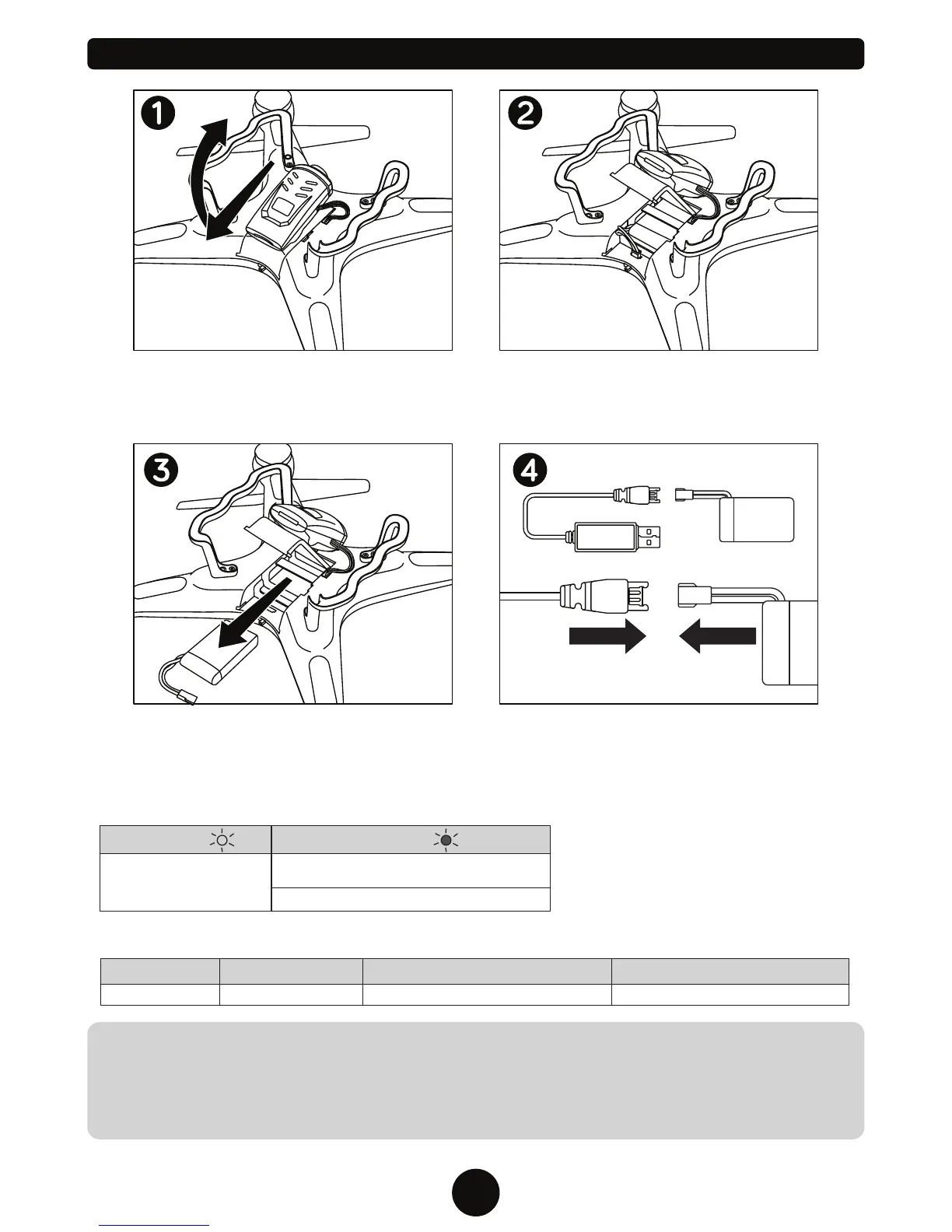 1

2

3

4