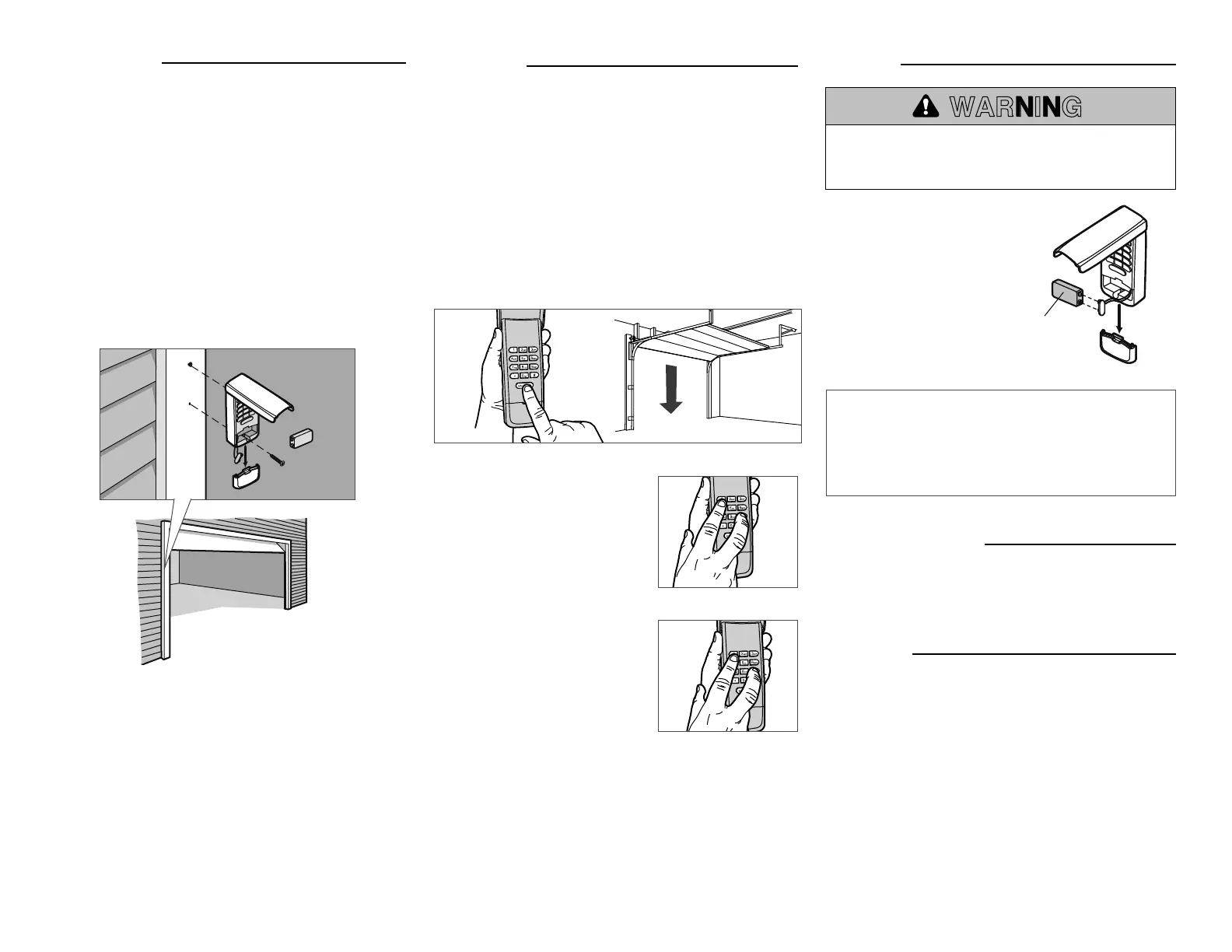 WARNING