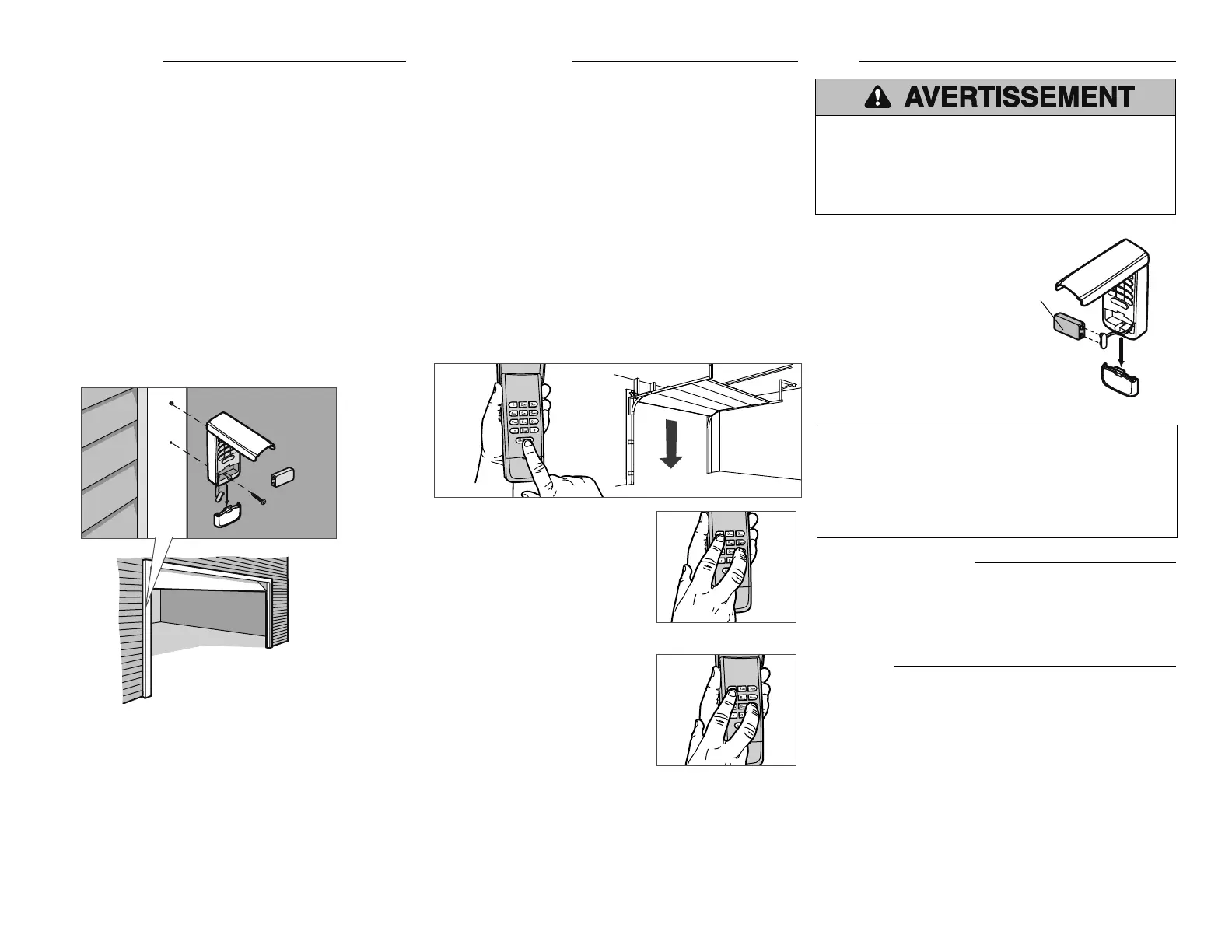 AVERTISSEMENT