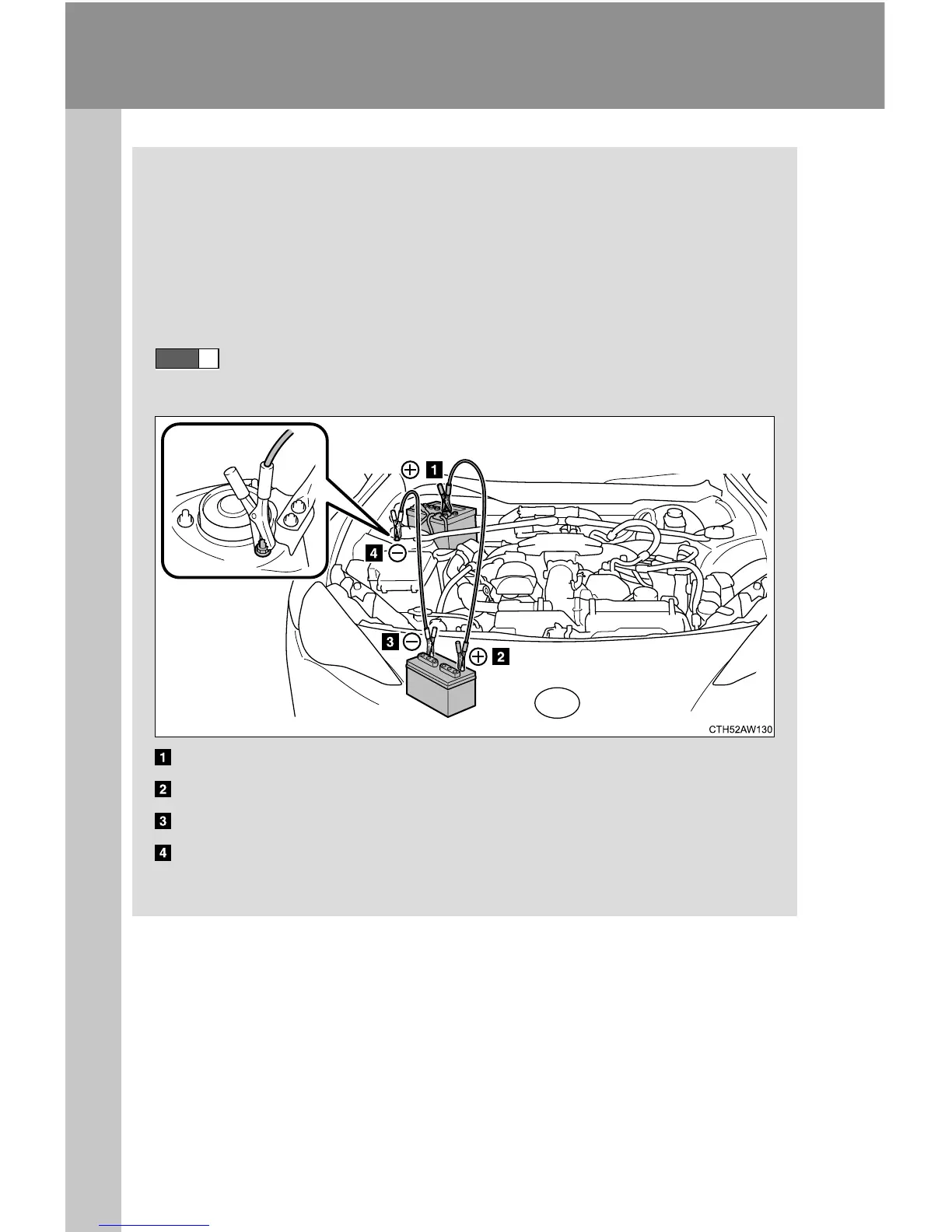 1

4

3

2

CTH52AW130

1

2

3

4