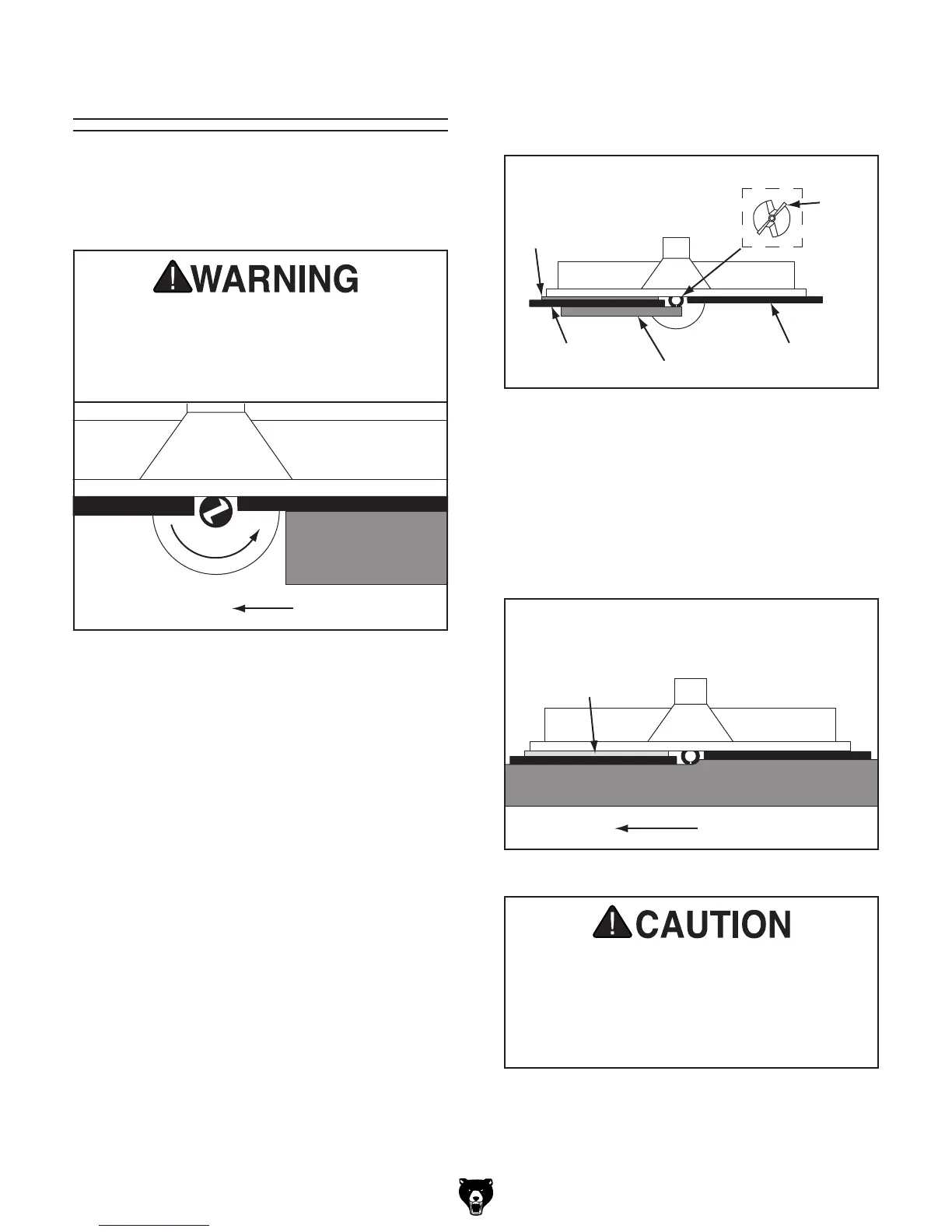 WARNING

CAUTION