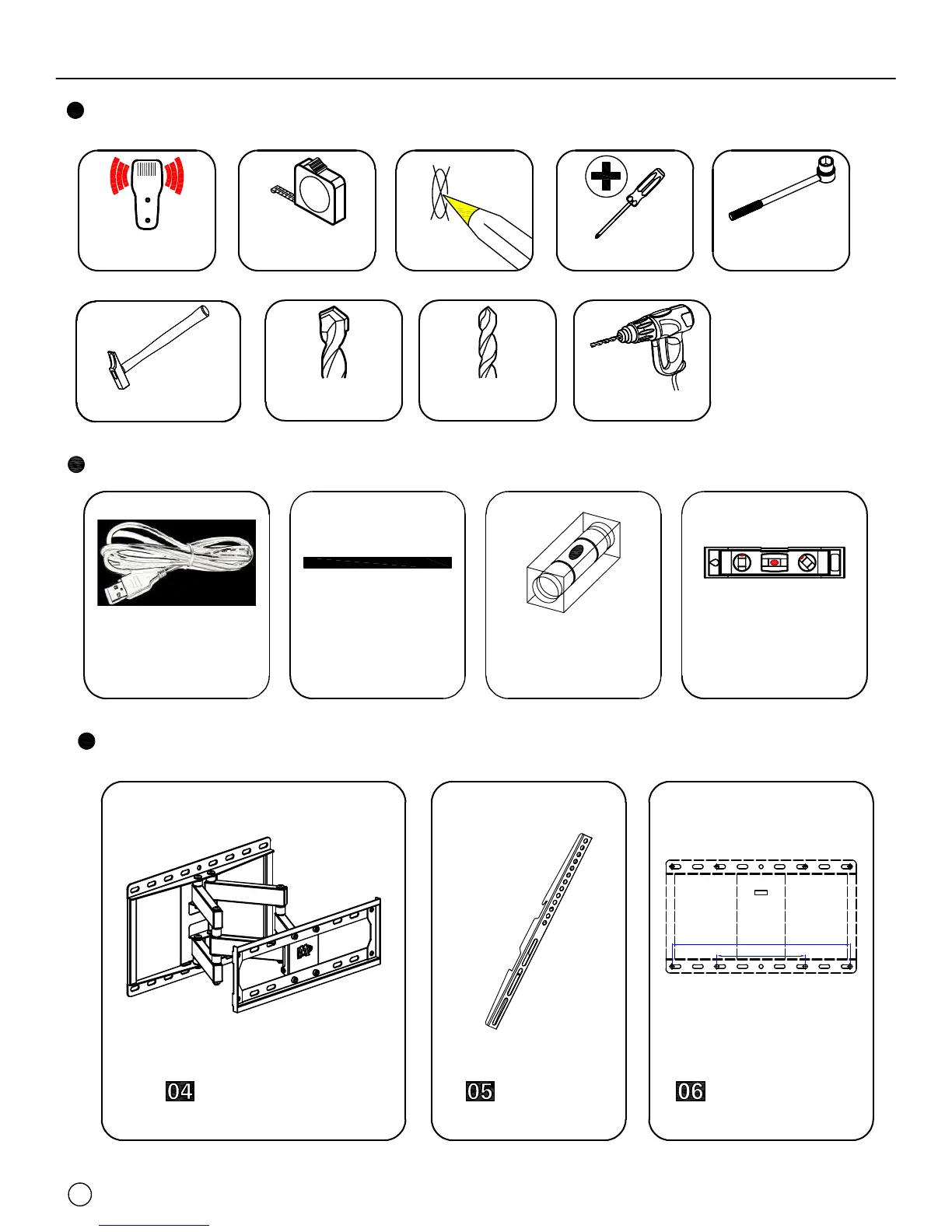 04

05

06