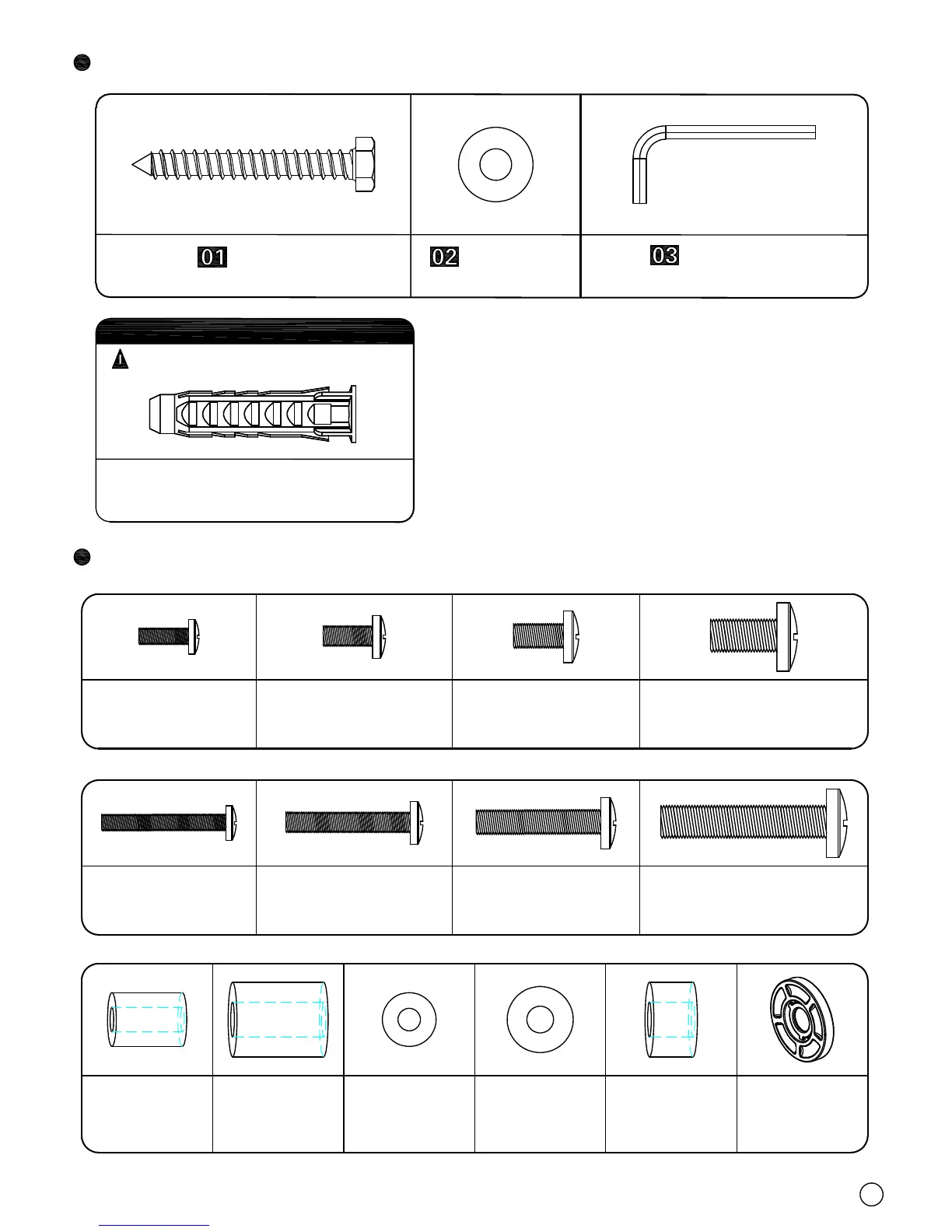 01

02

03