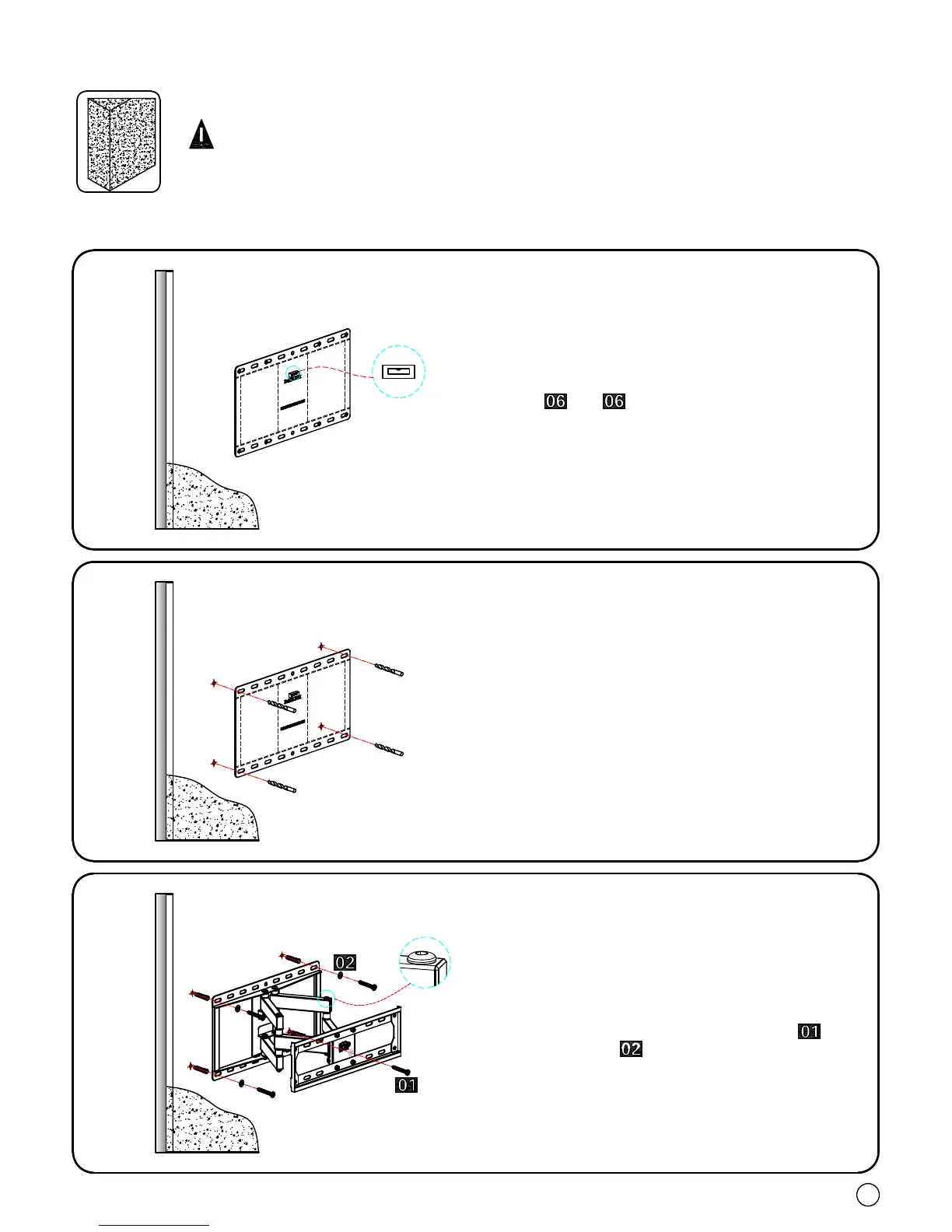 06 06

02

01

02

01