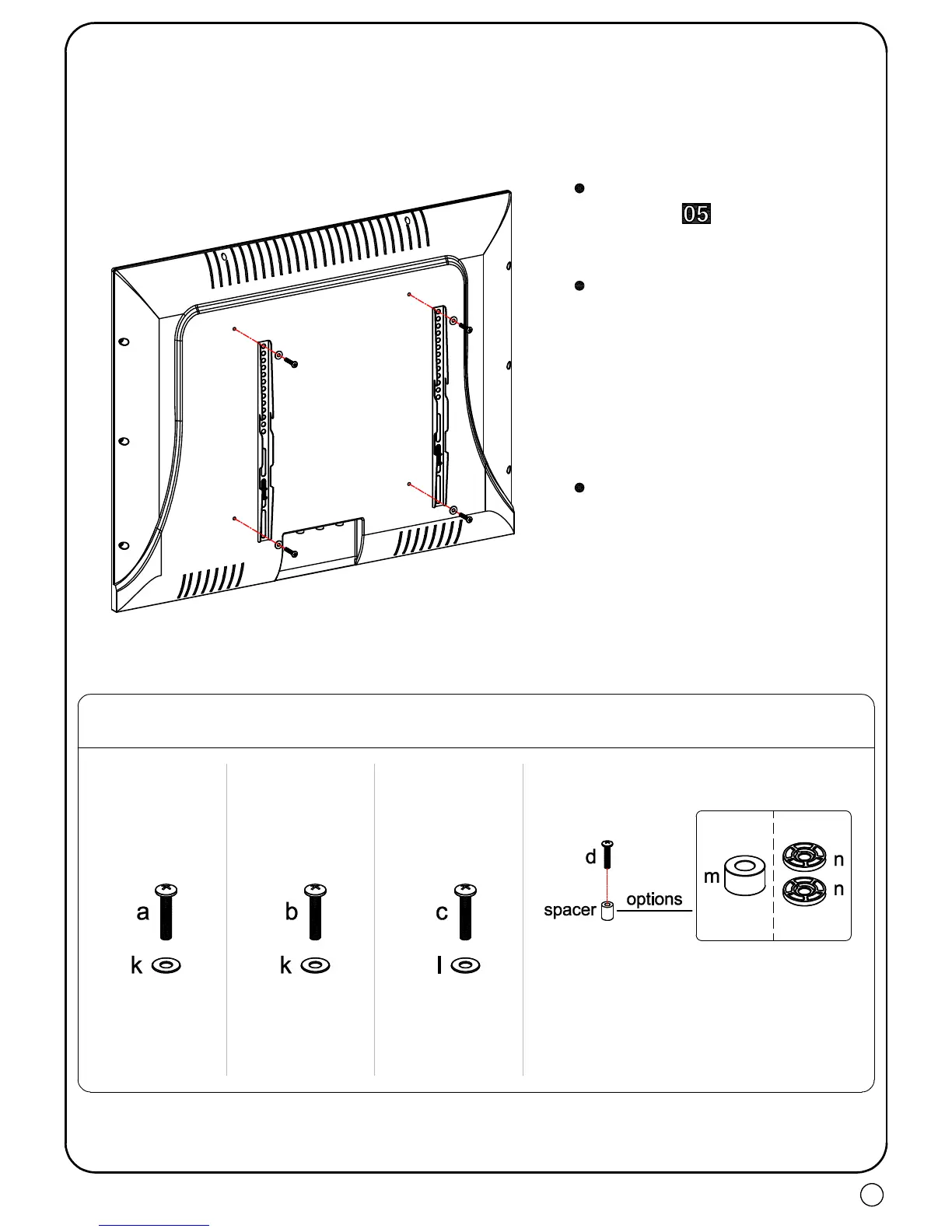 05

a
k

b
k

c
l

d
spacer
options
m
n
n