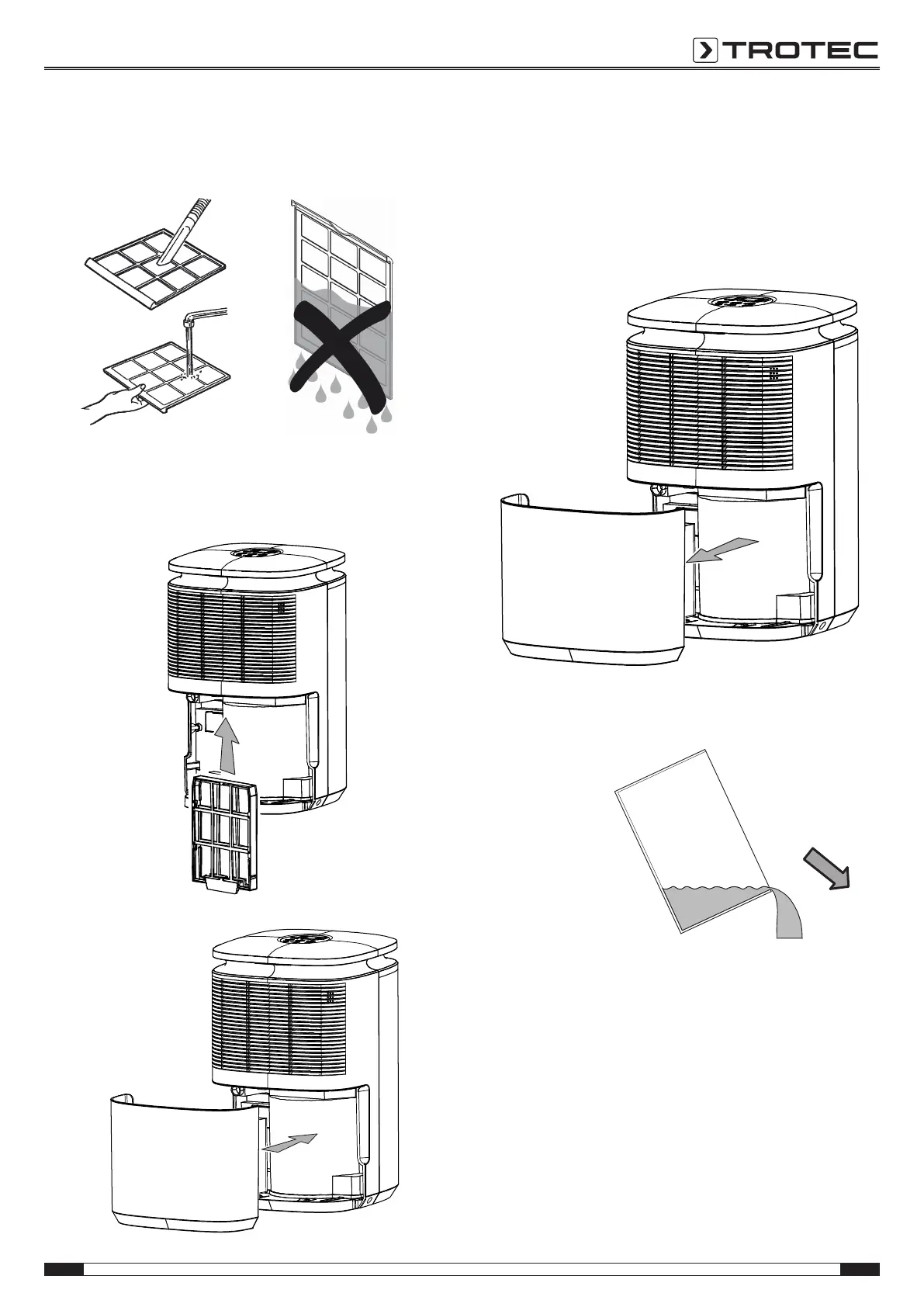 TROTEC