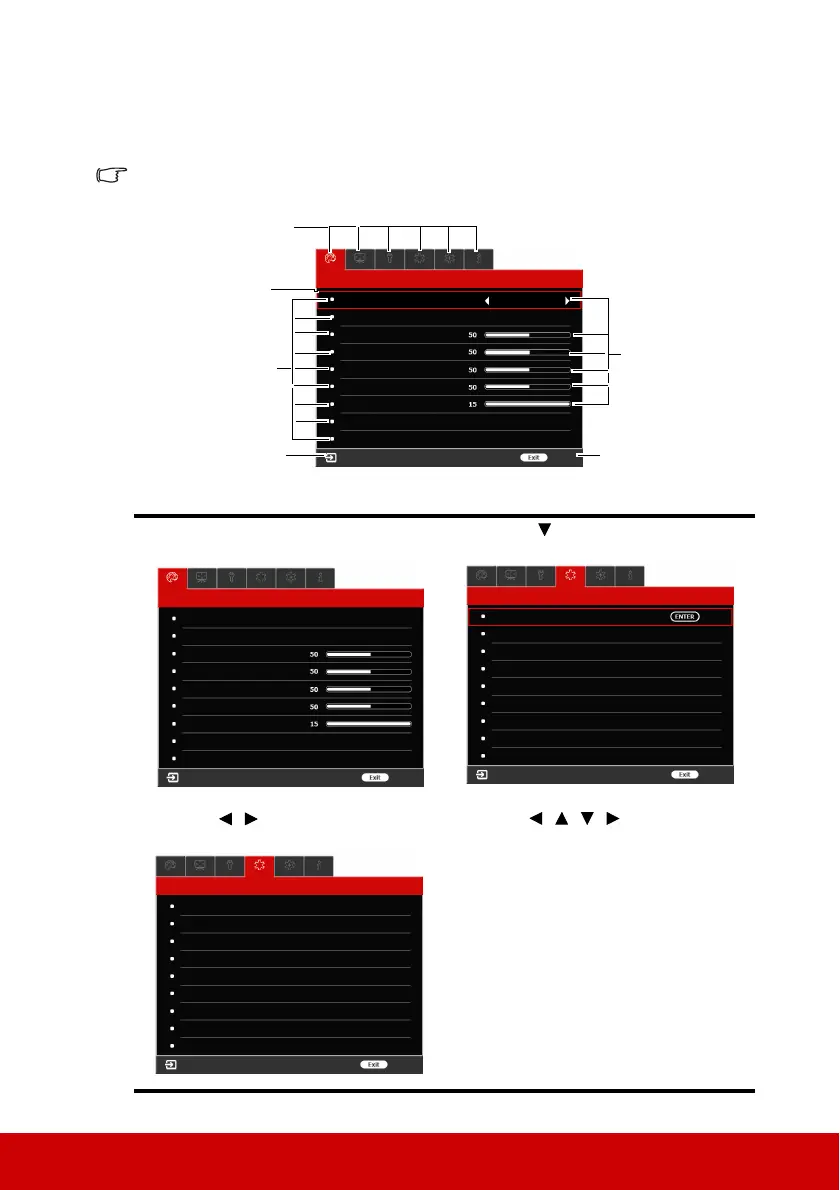 50
50
50
50
15
Exit

50
50
50
50
15
Exit

ENTER
Exit

Exit