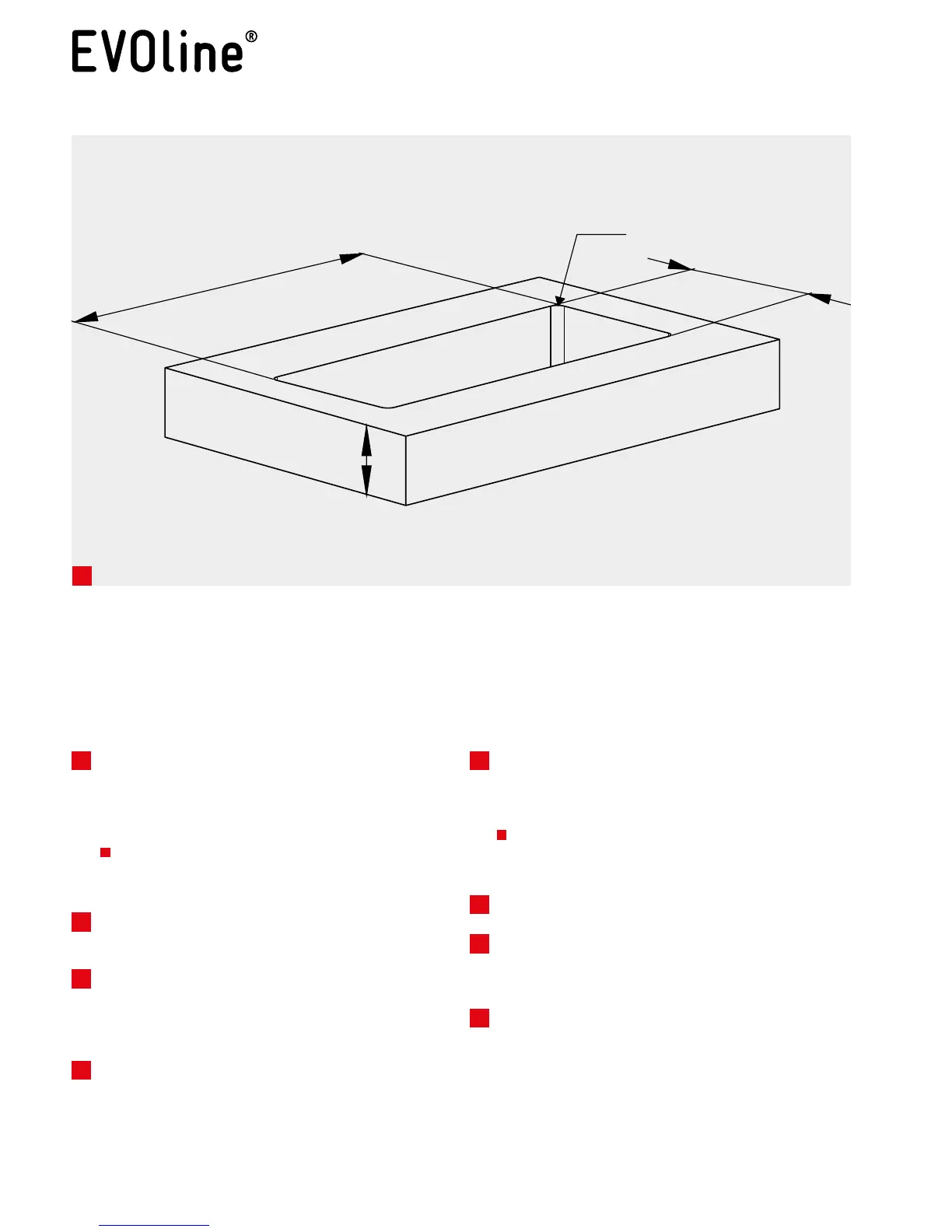 EVOline®