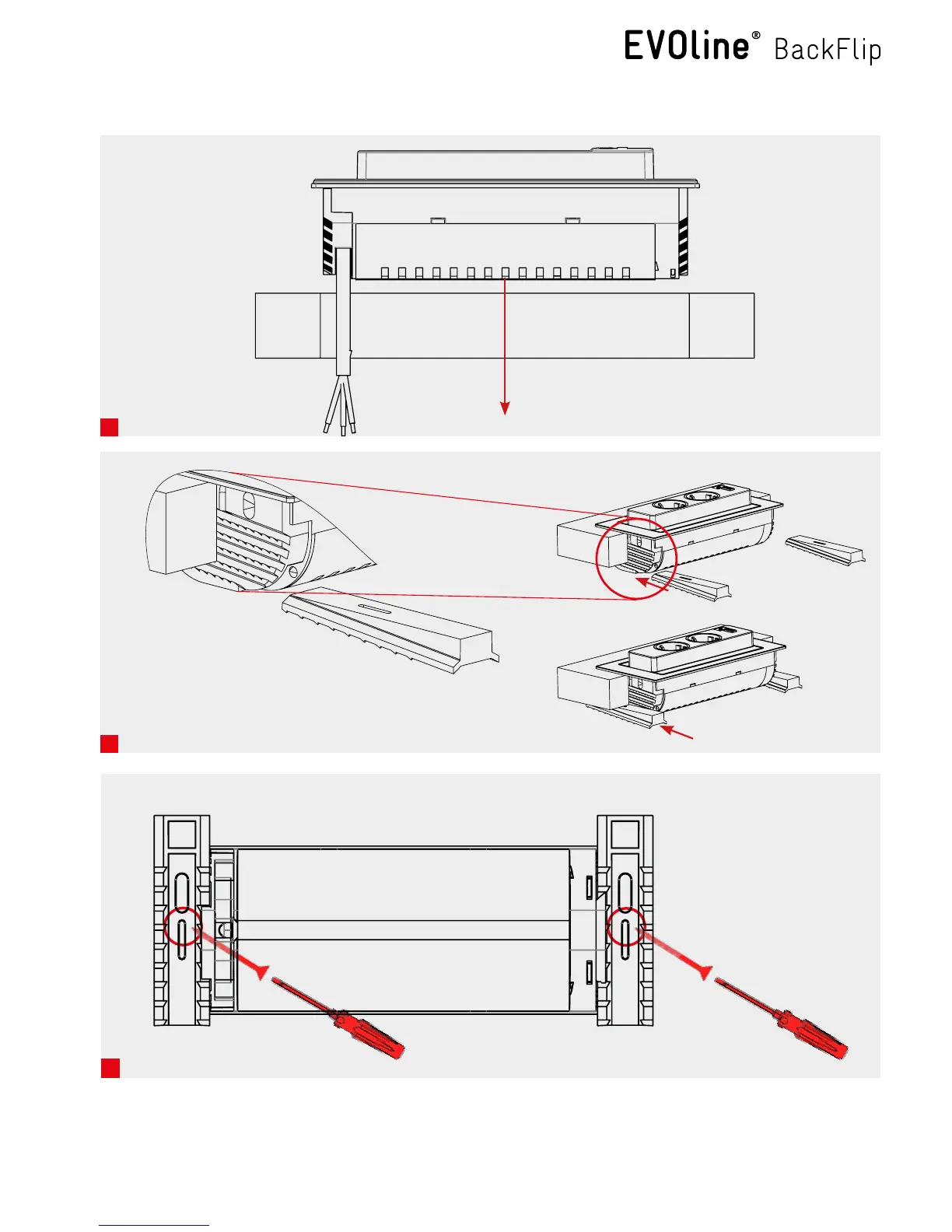 EVOline® BackFlip