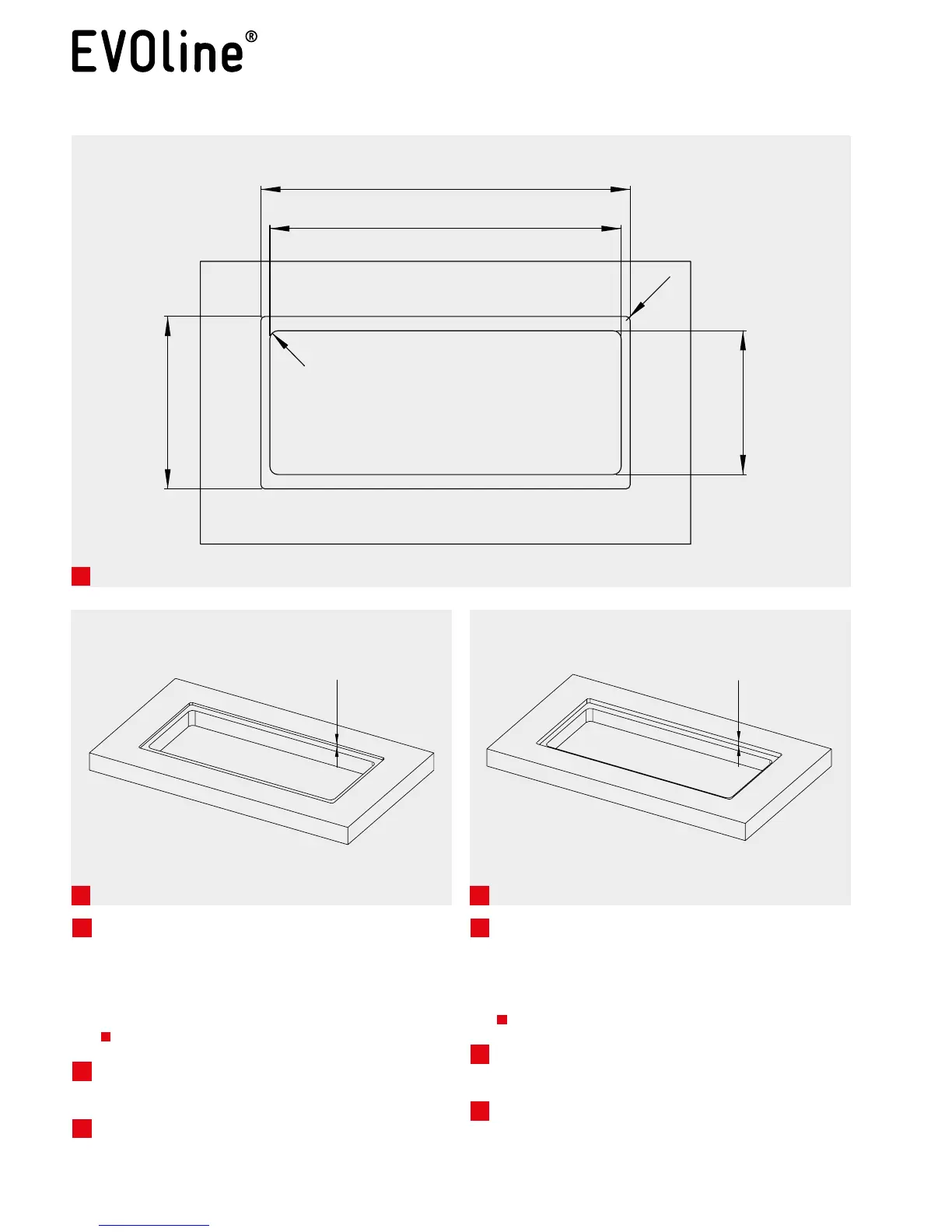 EVOline®